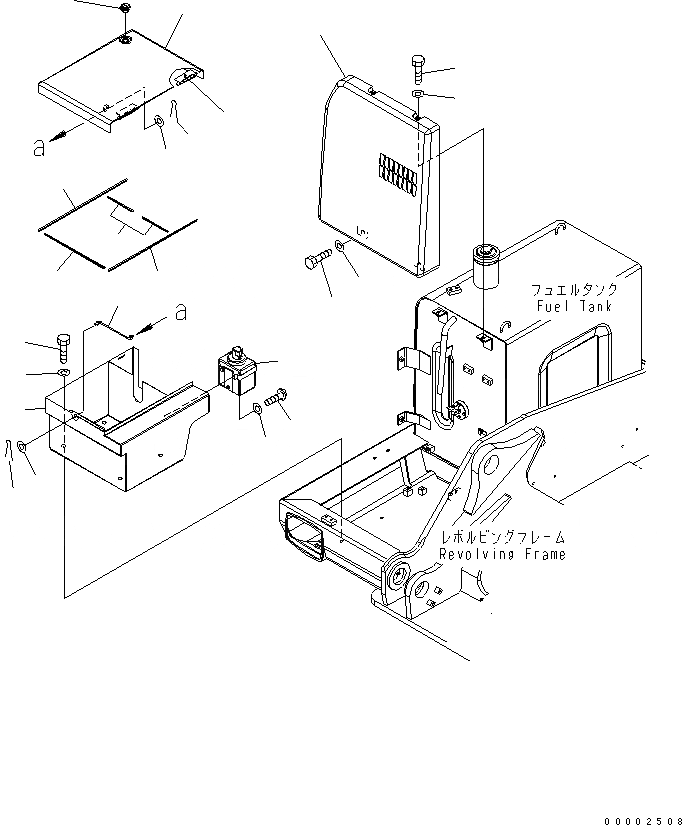 a

a

フュエルタンク
Fuel Tank

レボルビングフレーム
Revolving Frame

00002508