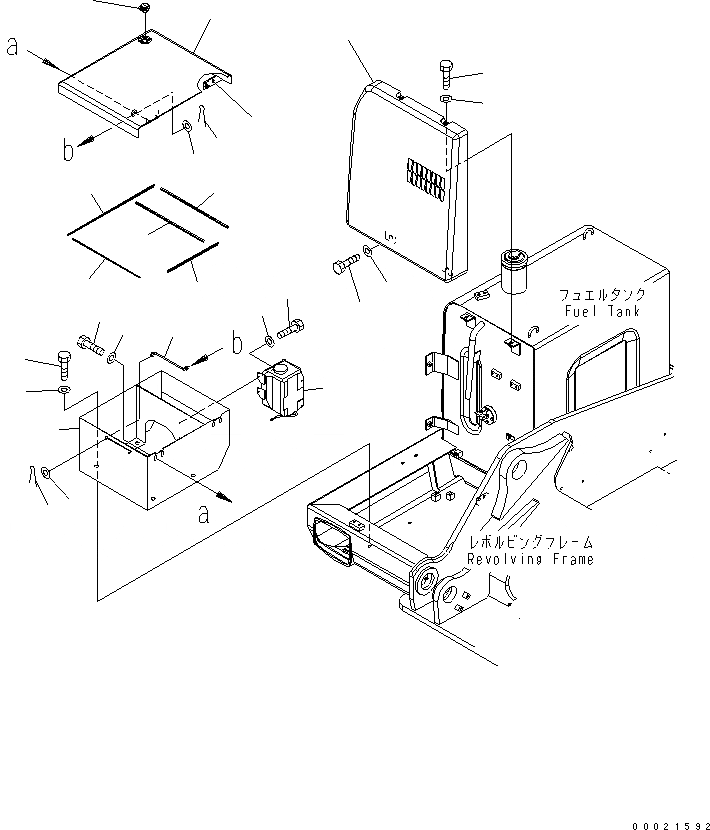 a
b
フュエルタンク
Fuel Tank
b
a
レボルビングフレーム
Revolving Frame
00021592