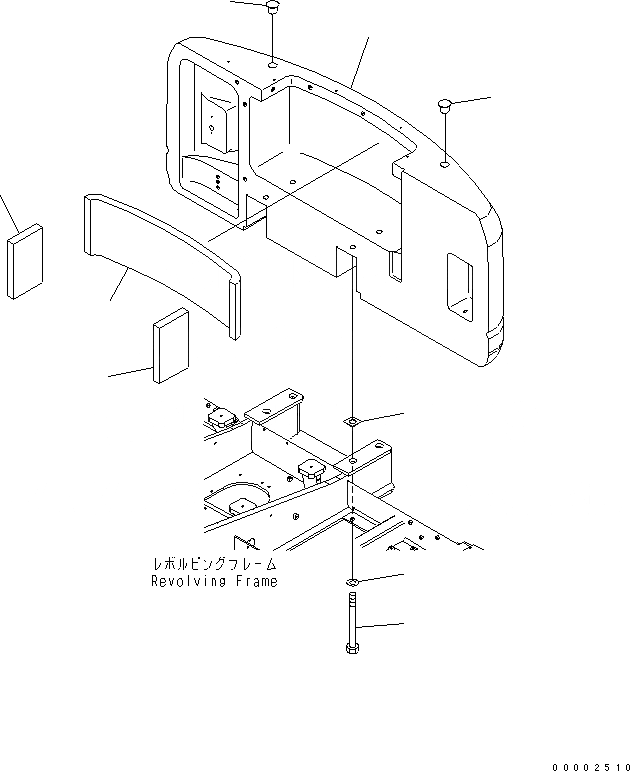 レボルビングフレーム
Revolving Frame

00002510