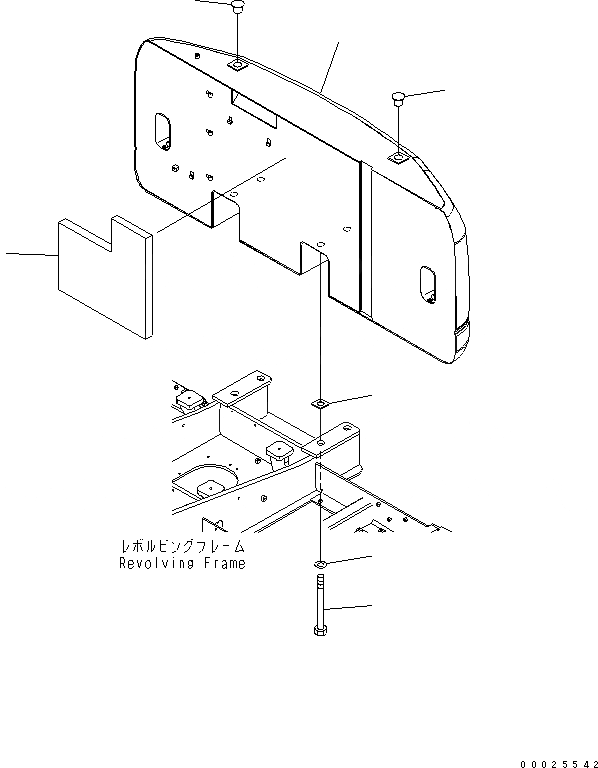 レボルビングフレーム
Revolving Frame

00025542