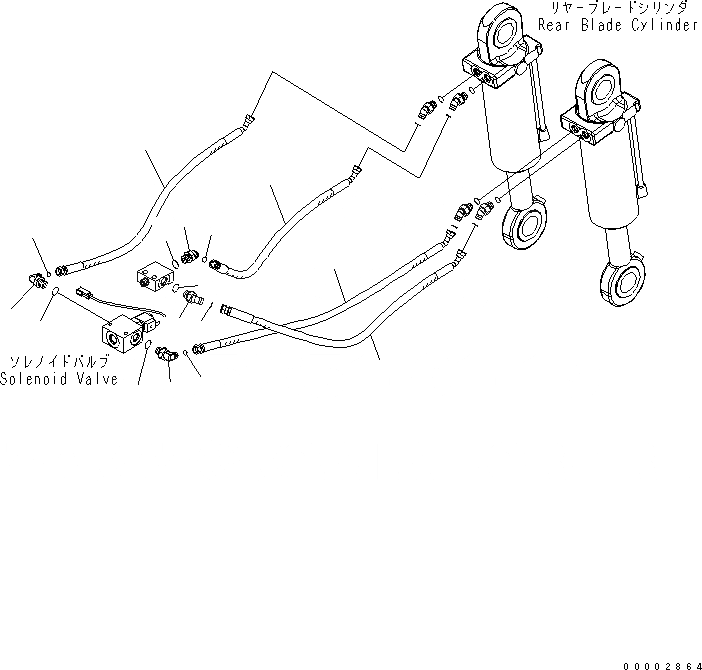 リヤーブレードシリンダ
Rear Blade Cylinder

ソレノイドバルブ
Solenoid Valve

00002864