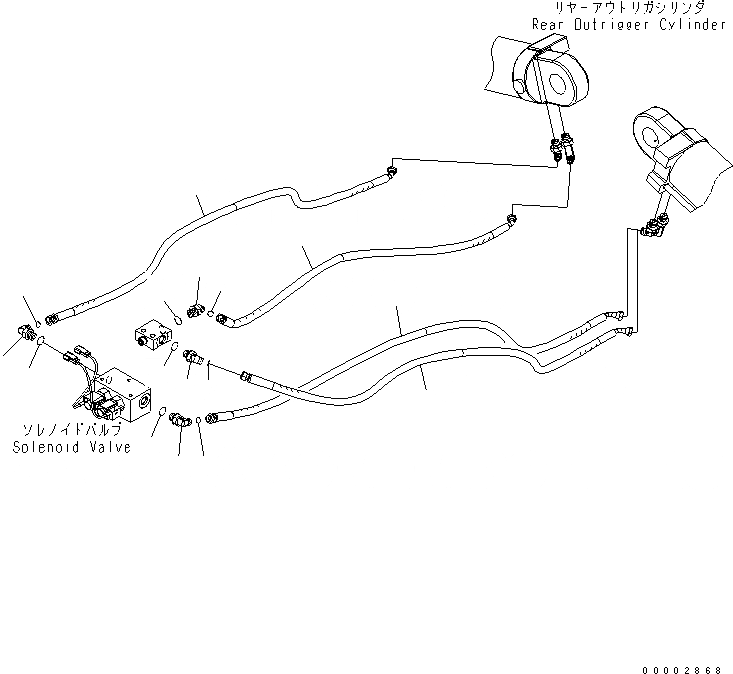 リヤーアウトリガシリンダ
Rear Outrigger Cylinder

ソレノイドバルブ
Solenoid Valve

00002868