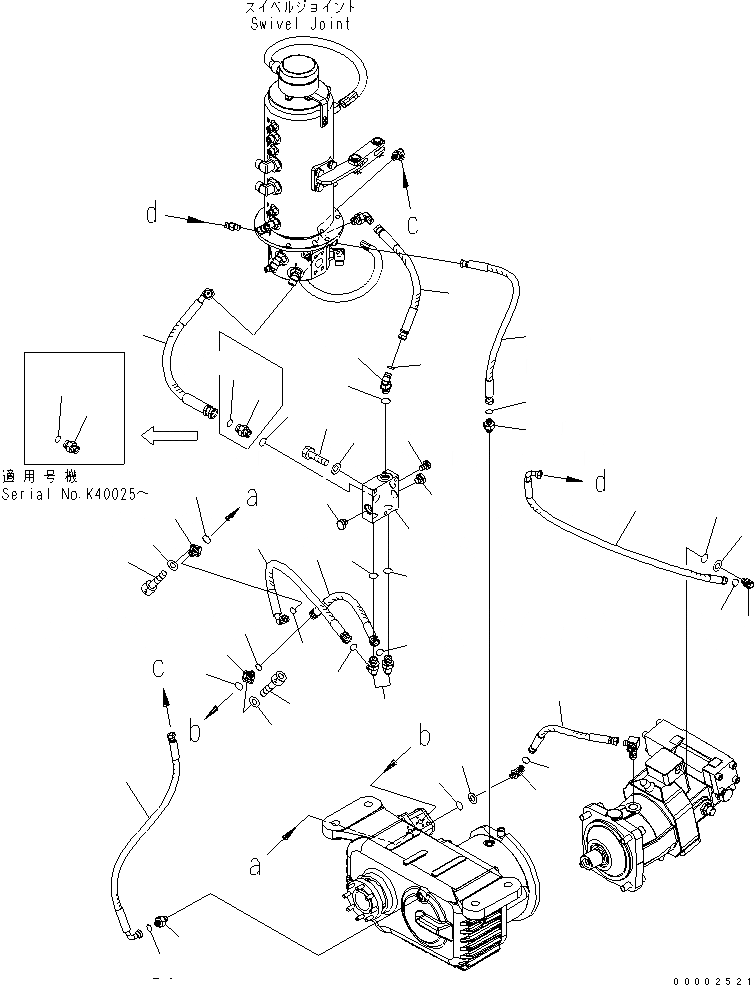 スイベルジョイント
Swivel Joint

d

c

適用号機
Serial No.K40025~

a

d

c

b

b

a

00002521