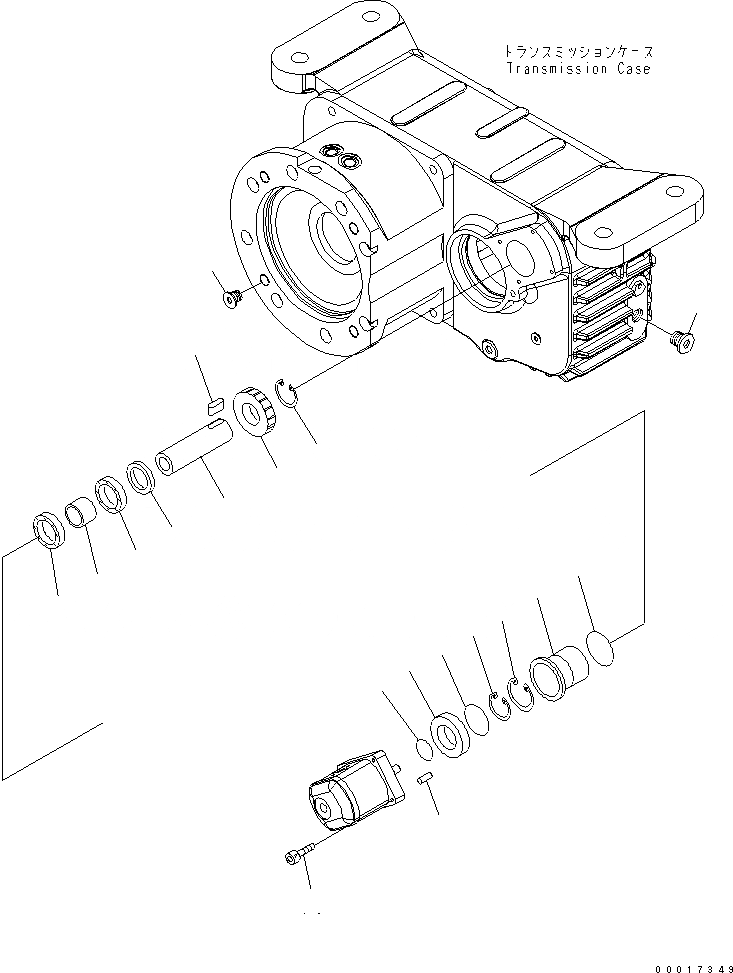 トランスミッションケース
Transmission Case

00017349