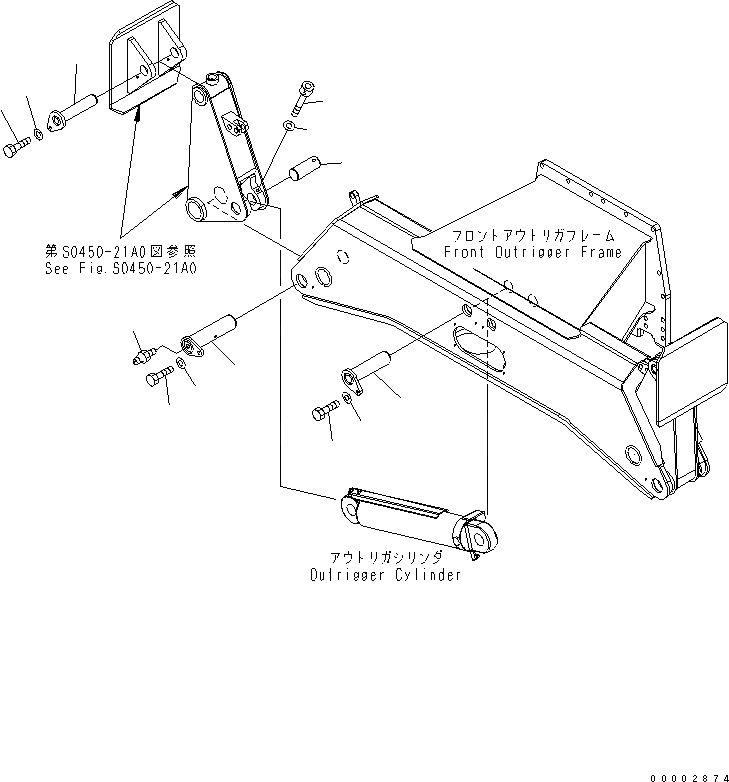 第S0450-21A0図参照
See Fig.S0450-21A0

フロントアウトリガフレーム
Front Outrigger Frame

アウトリガシリンダ
Outrigger Cylinder

00002874