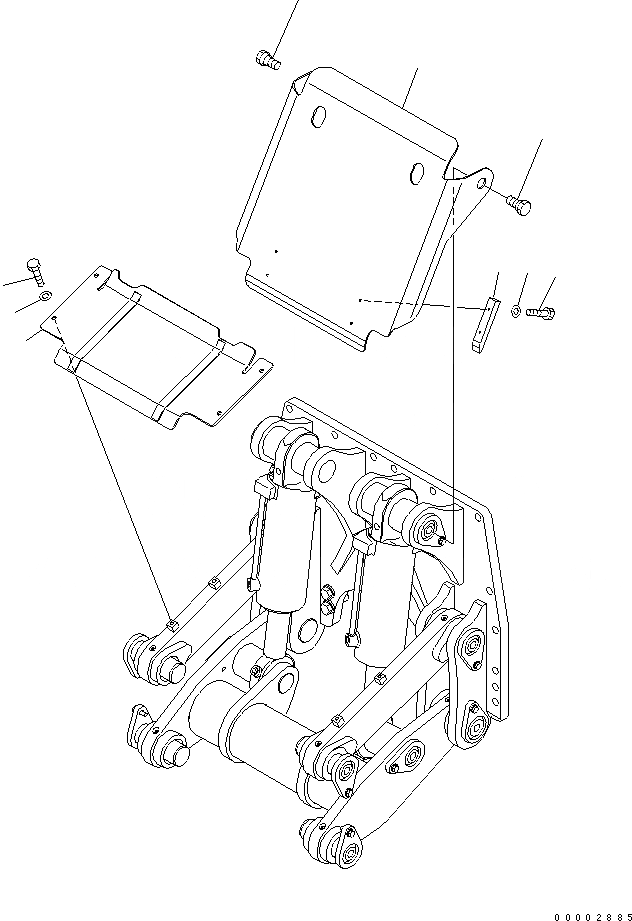 00002885