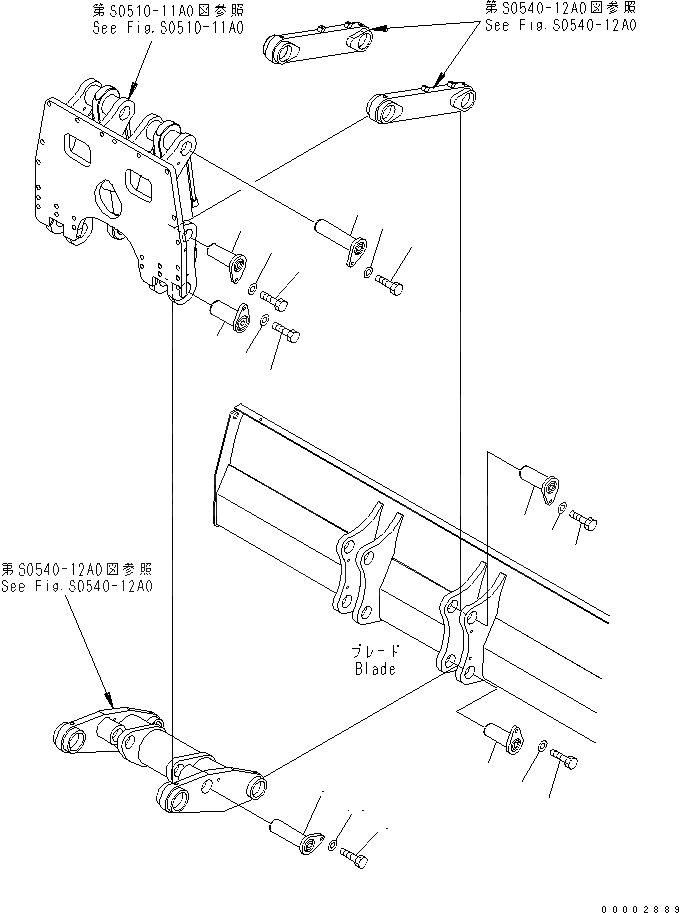 第S0510-11A0図参照
See Fig.S0510-11A0

第S0540-12A0図参照
See Fig.S0540-12A0

第S0540-12A0図参照
See Fig.S0540-12A0

ブレード
Blade

00002889