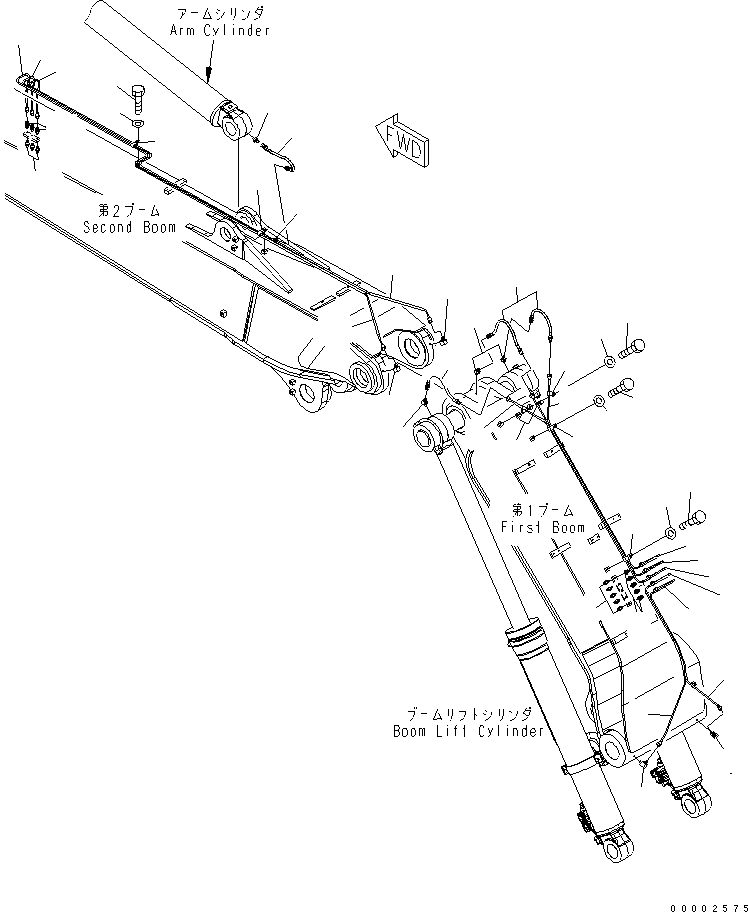 アームシリンダ
Arm Cylinder

FWD

第2ブーム
Second Boom

第1ブーム
First Boom

ブームリフトシリンダ
Boom Lift Cylinder

00002575