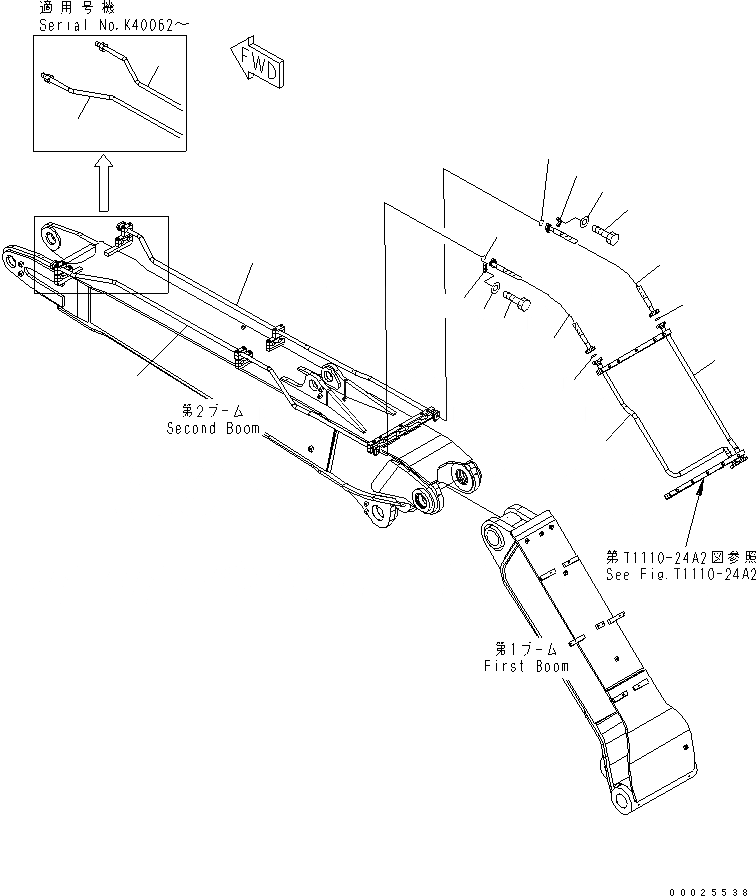 適用号機
Serial No.K40062～

FWD

第2ブーム
Second Boom

第T1110-24A2図参照
See Fig.T1110-24A2

第1ブーム
First Boom

00025538