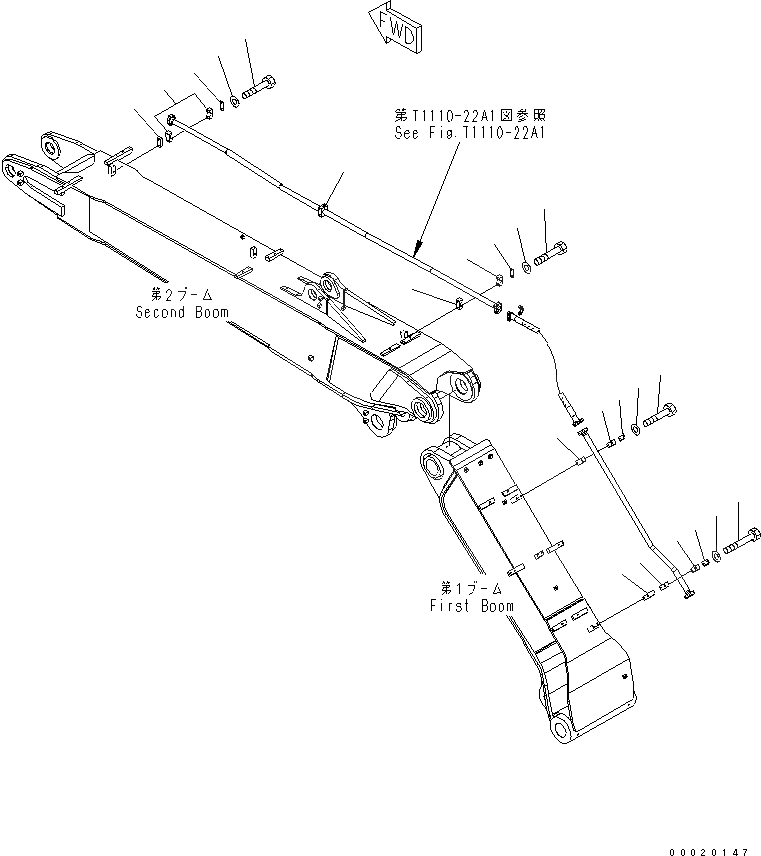 FWD

第T1110-22A1図参照
See Fig.T1110-22A1

第2ブーム
Second Boom

第1ブーム
First Boom

00020147