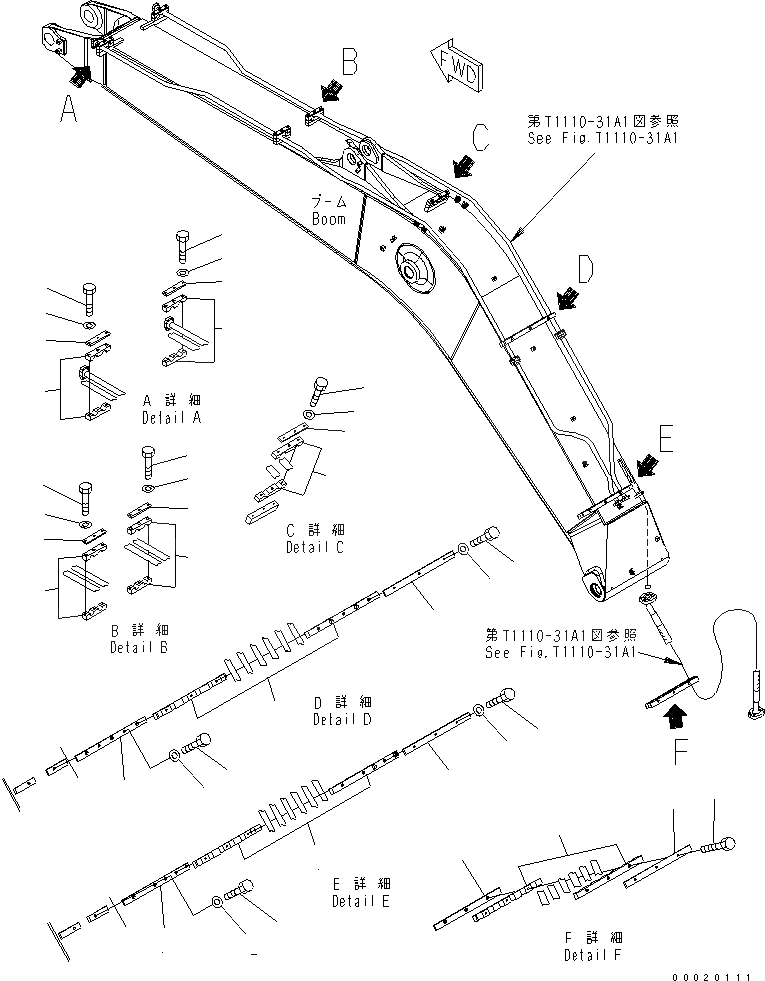 A

B

FWD

第T1110-31A1図参照
See Fig.T1110-31A1

C

ブーム
Boom

D

A 詳 細
Detail A

C 詳 細
Detail C

E

B 詳 細
Detail B

第T1110-31A1図参照
See Fig.T1110-31A1

D 詳 細
Detail D

F

E 詳 細
Detail E

F 詳 細
Detail F

00020111