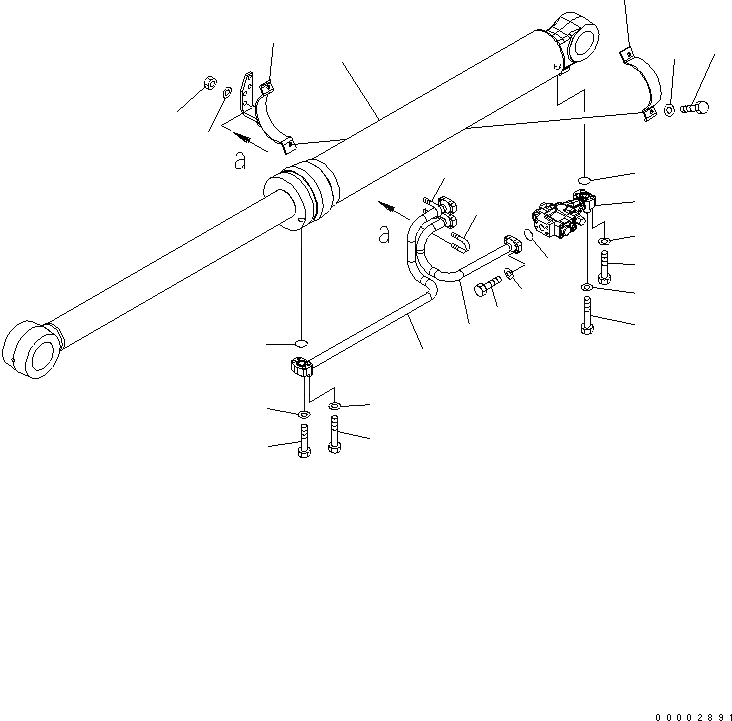 a

a

00002891