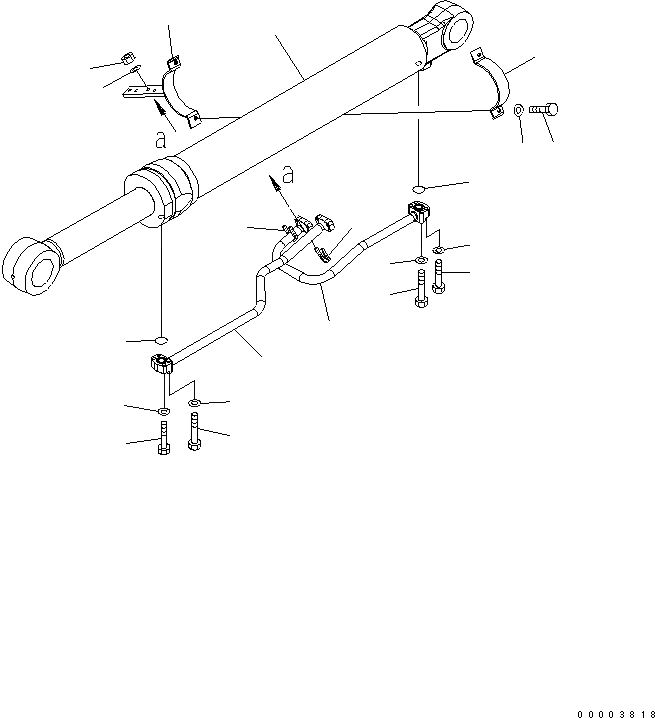 a

a

00003818