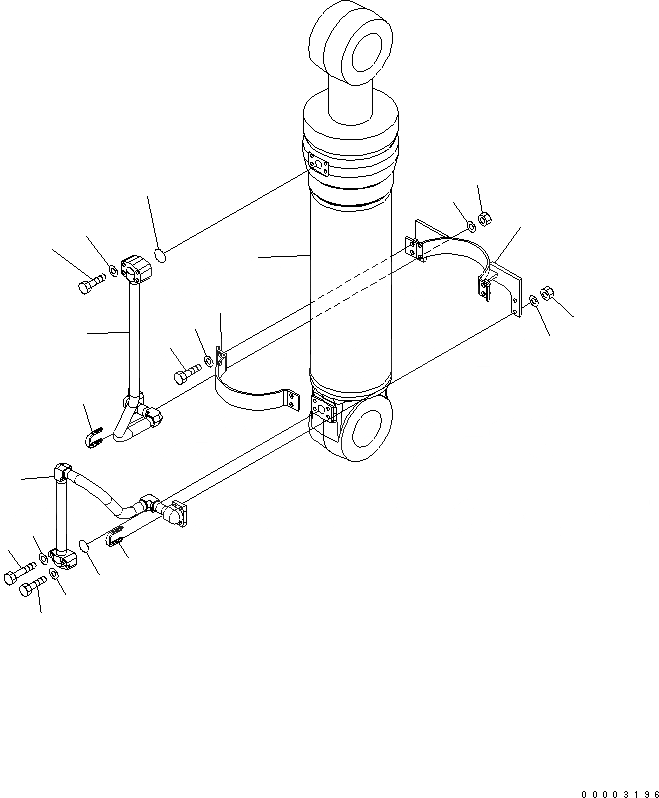 00003196