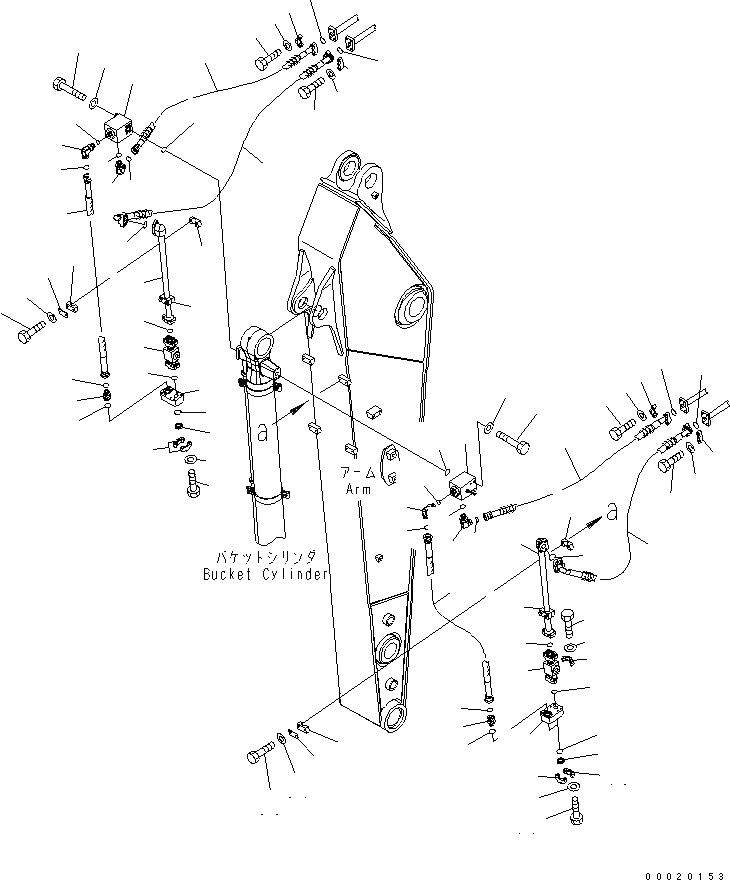 a

アーム
Arm

a

バケットシリンダ
Bucket Cylinder

00020153