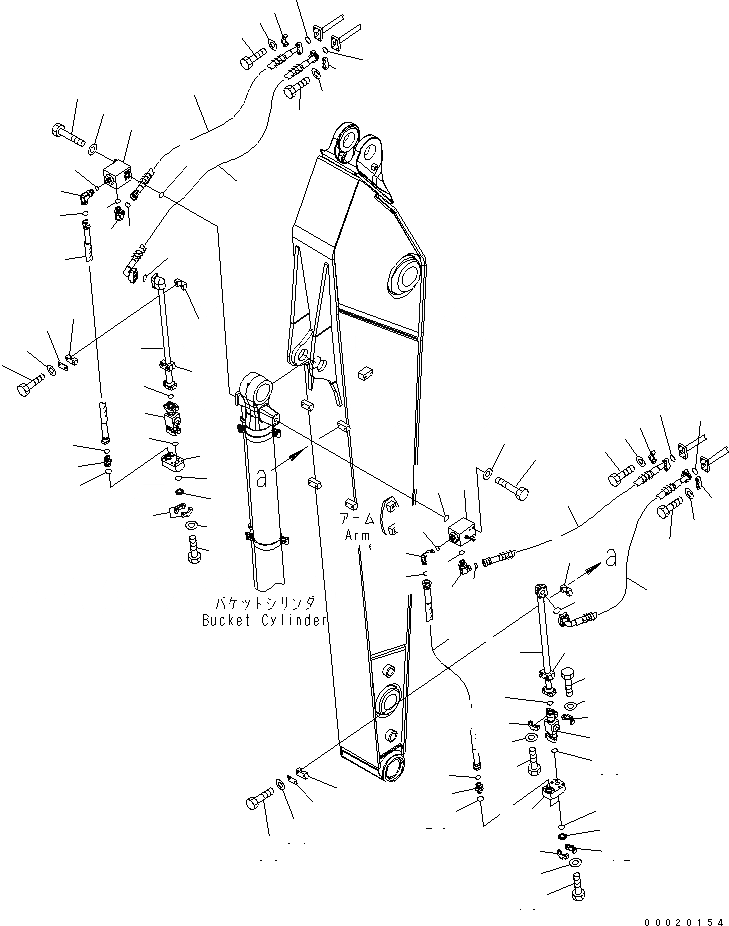 a

アーム
Arm

a

バケットシリンダ
Bucket Cylinder

00020154