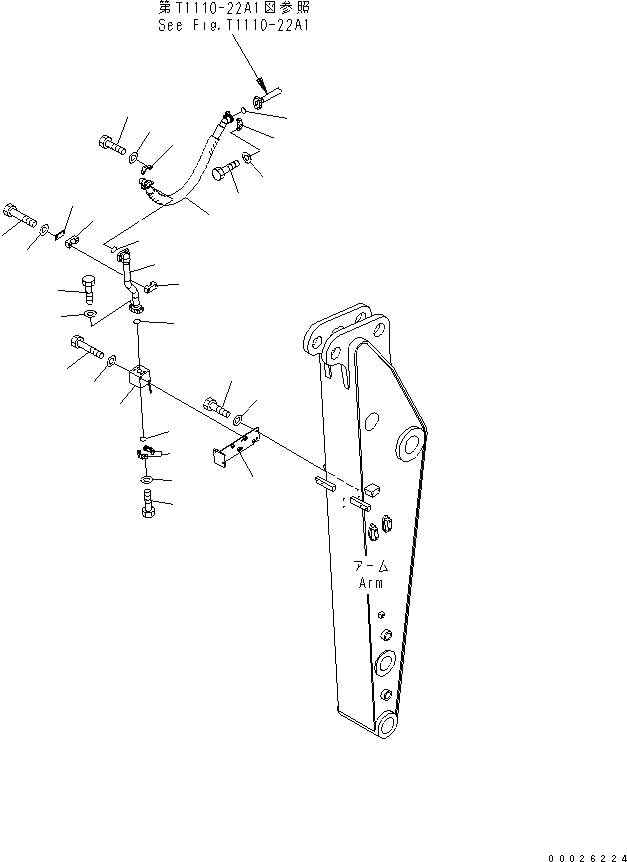 第T1110-22A1図参照
See Fig.T1110-22A1

アーム
Arm

00026224