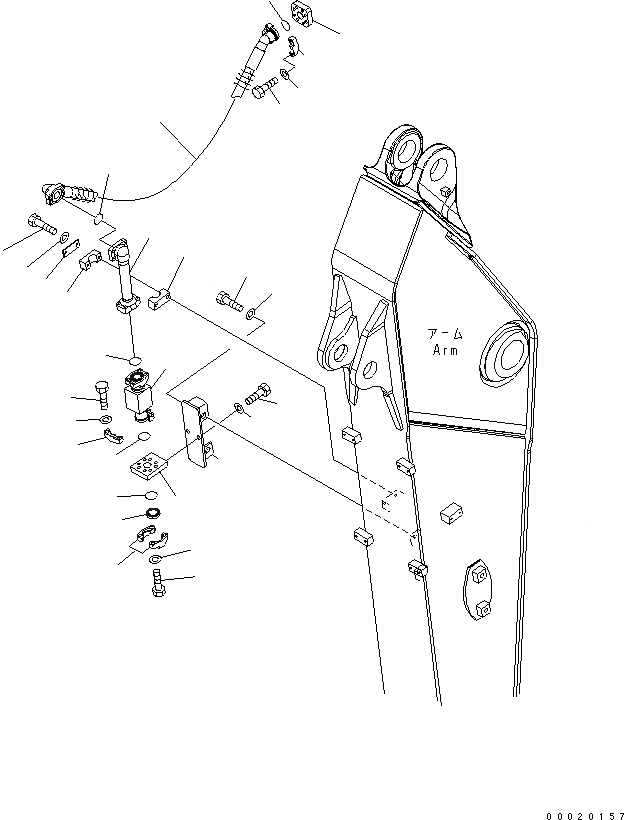 アーム
Arm

00020157