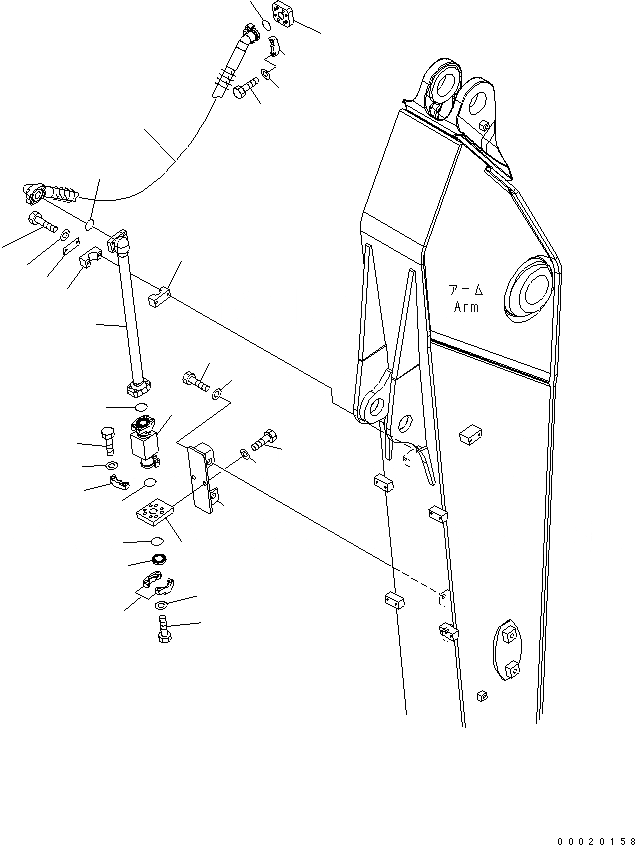 アーム
Arm

00020158