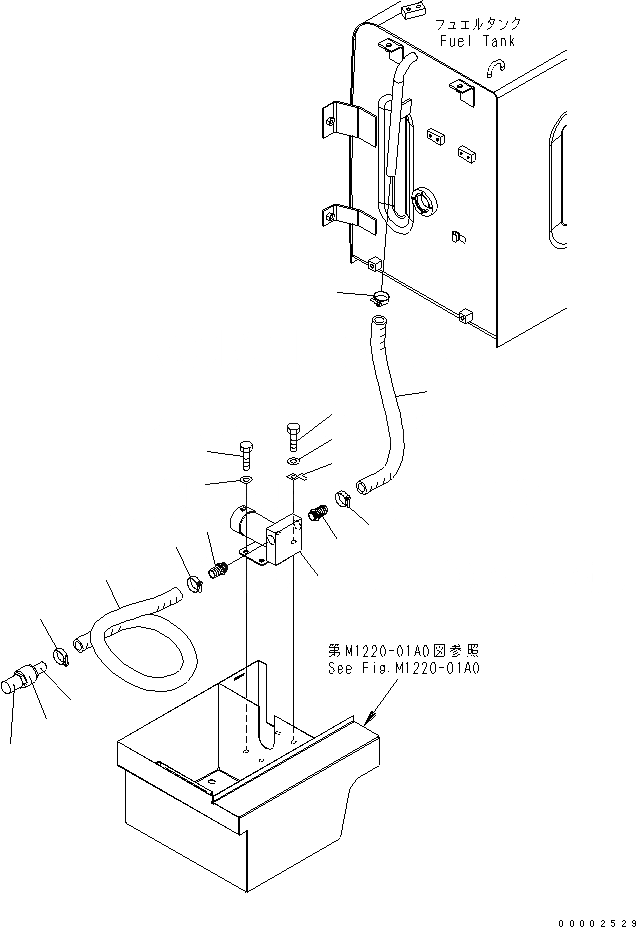 フュエルタンク
Fuel Tank

第M1220-01A0図参照
See Fig.M1220-01A0

00002529