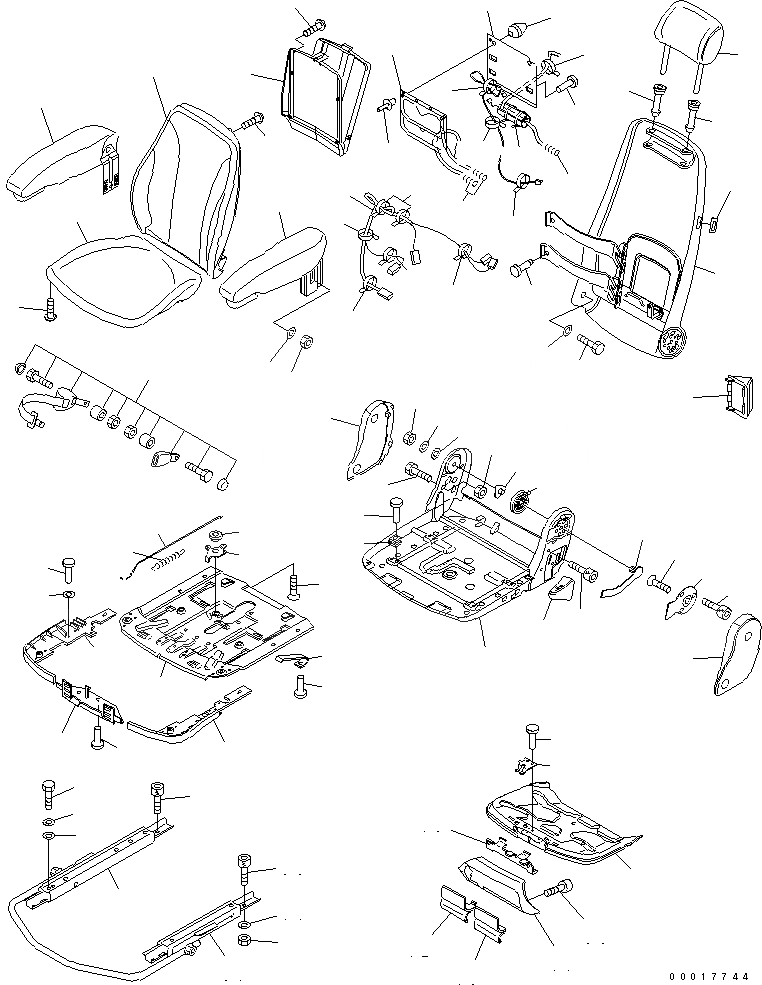 00017744