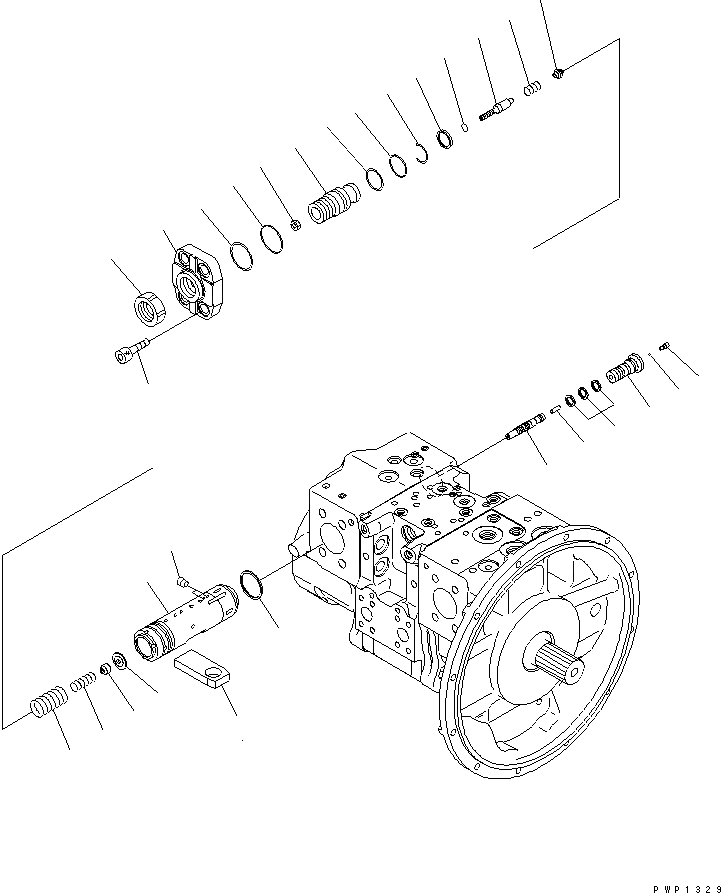 PWP1329