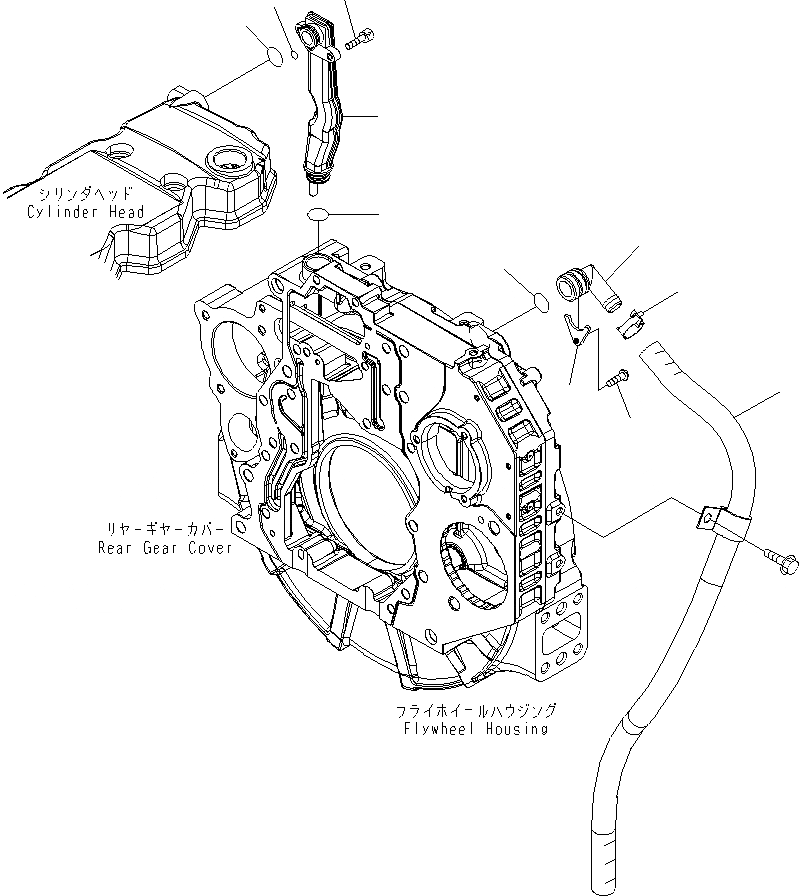 シリンダヘッド
Cylinder Head

リヤーギヤーカバー
Rear Gear Cover

フライホイールハウジング
Flywheel Housing