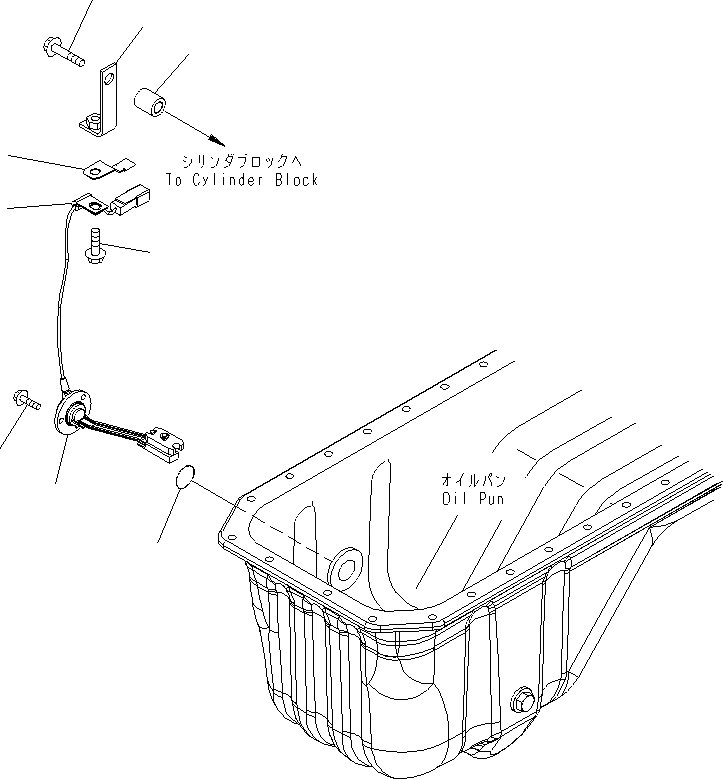 シリンダブロックへ
To Cylinder Block

オイルパン
Oil Pun