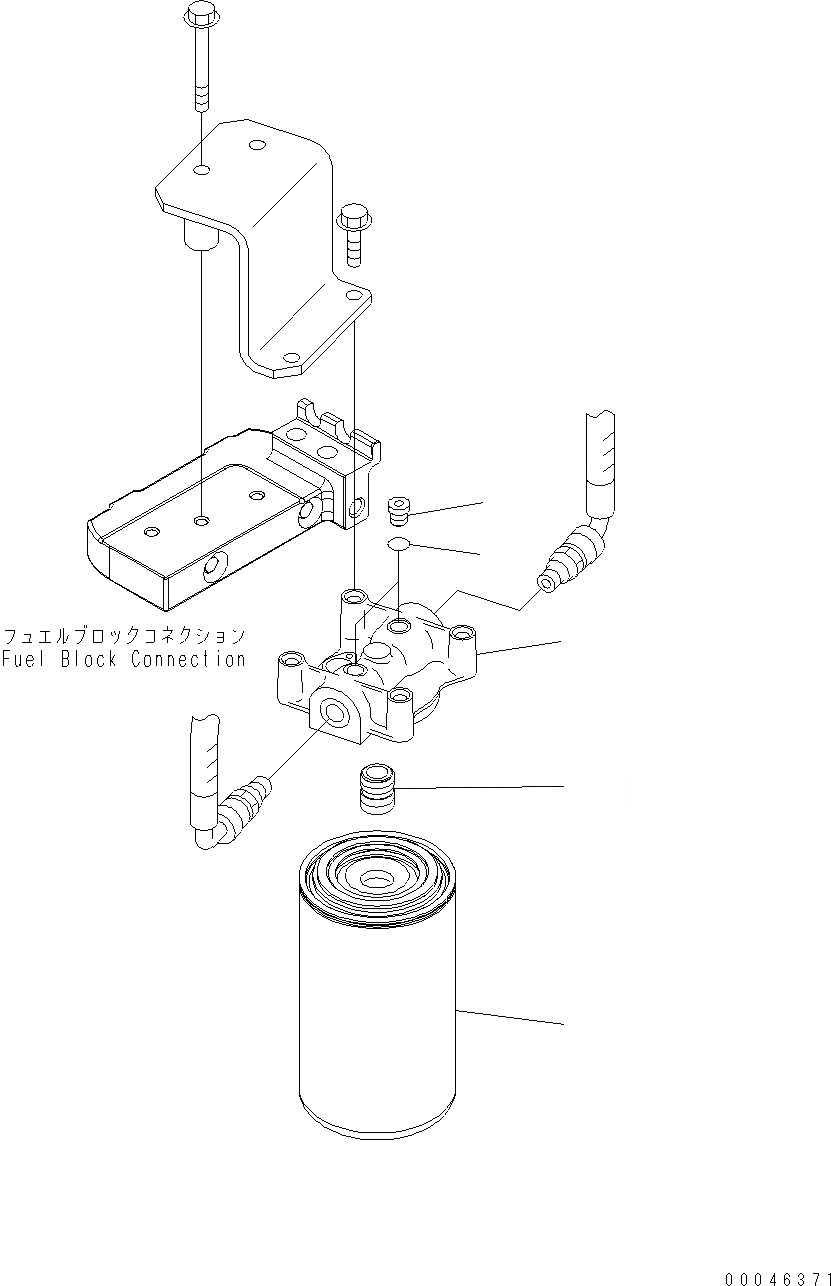 フュエルブロックコネクション
Fuel Block Connection

00046371