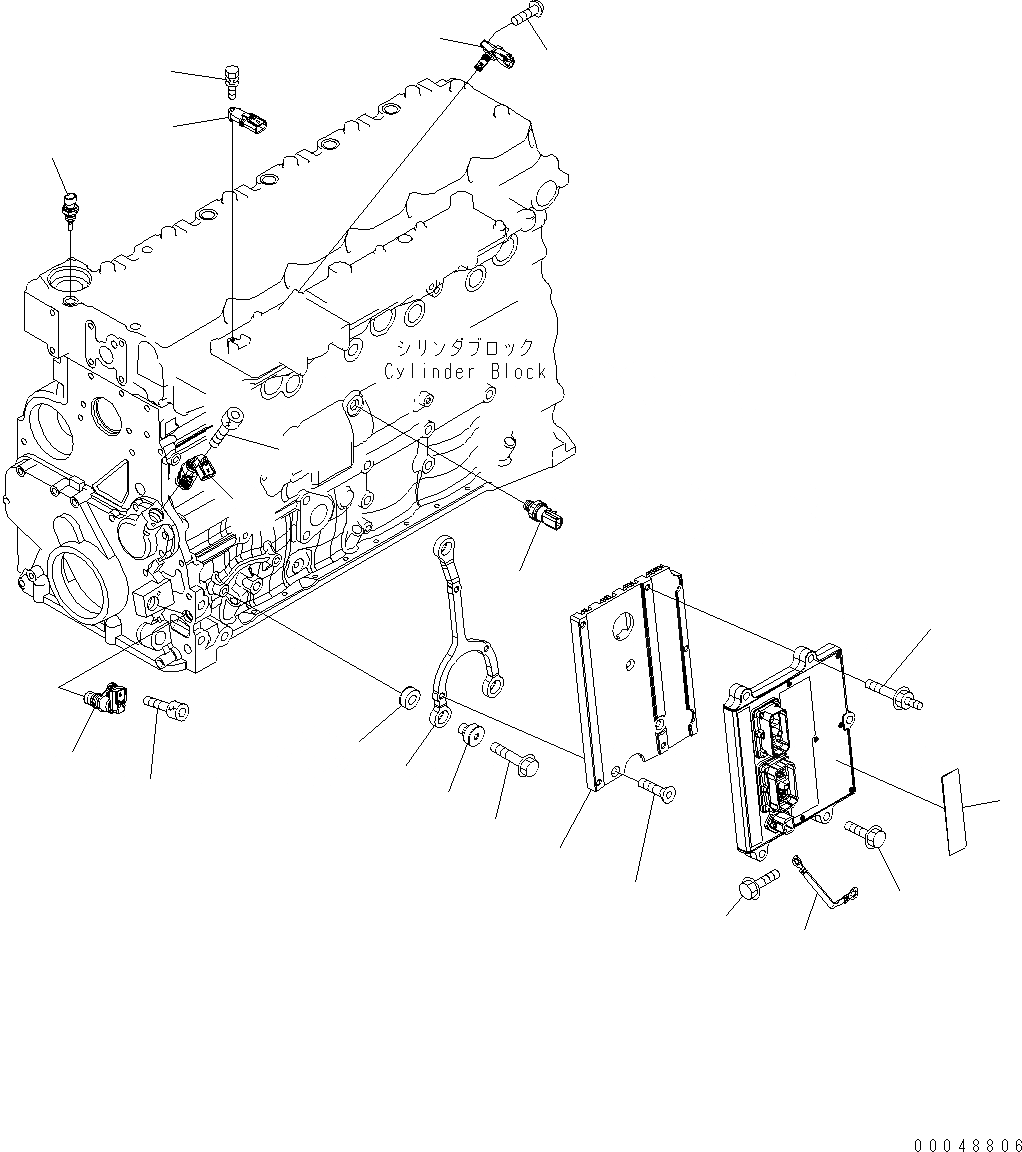 シリンダブロック
Cylinder Block

00048806