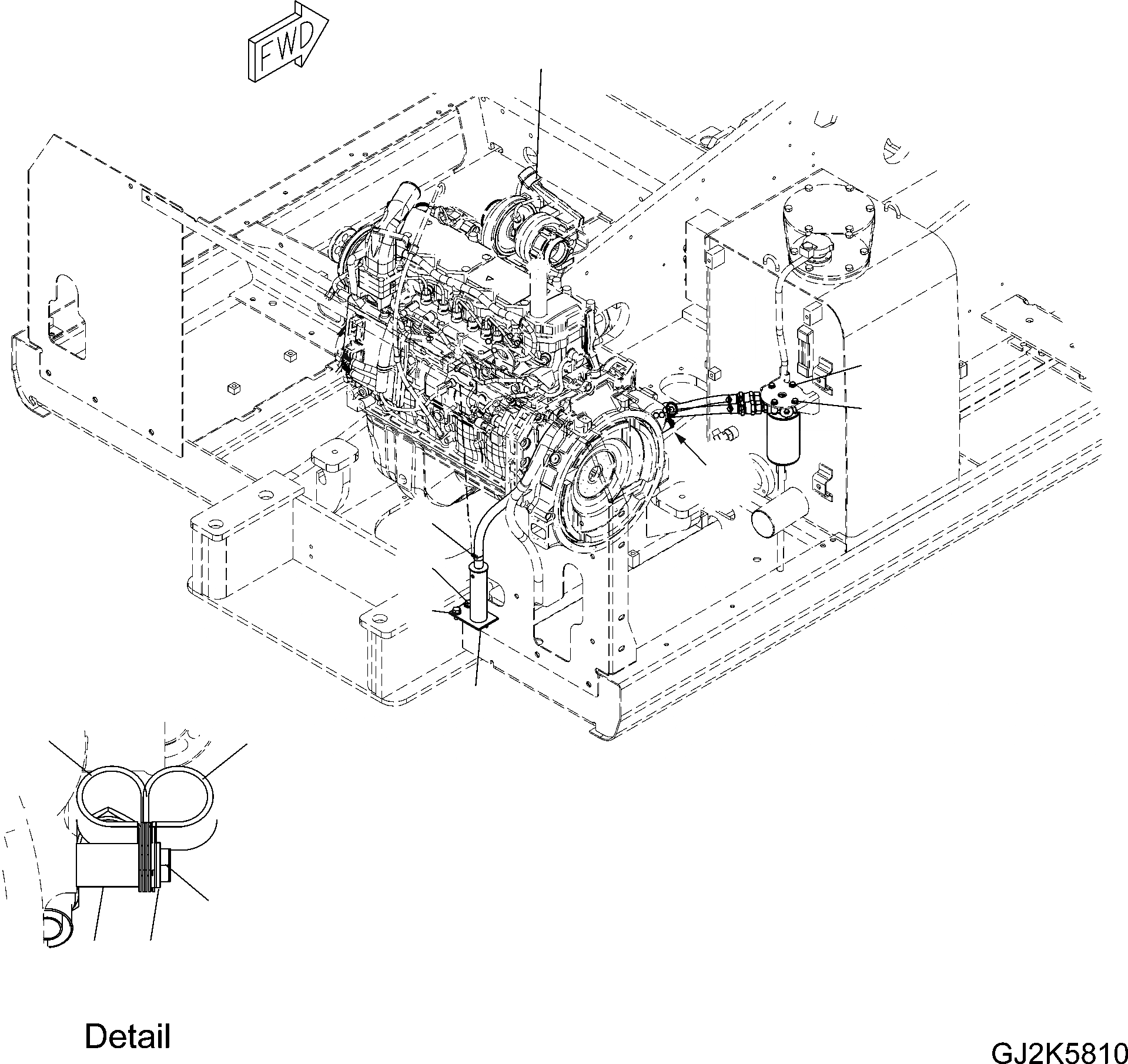 FWD

Detail

GJ2K5810