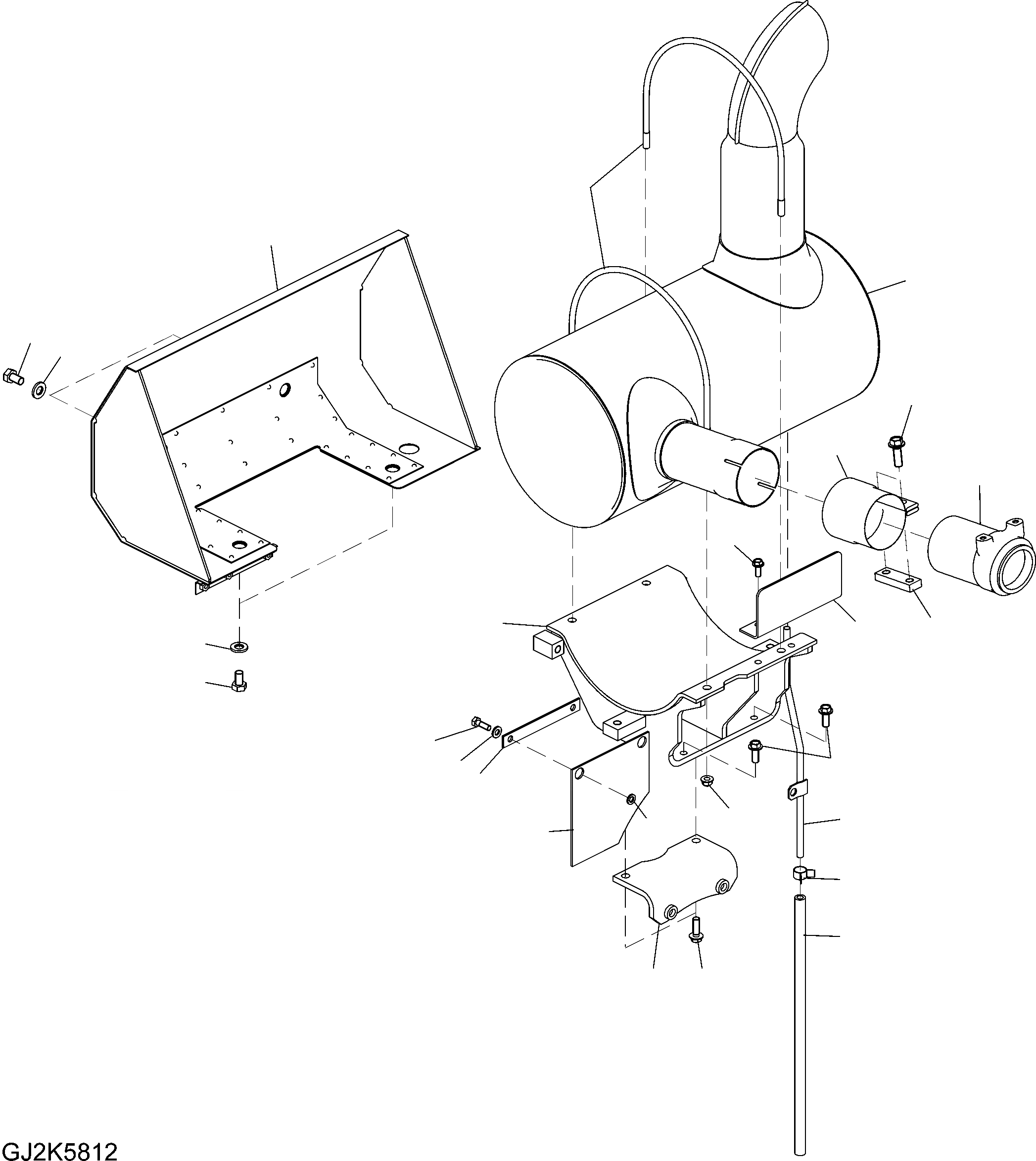 GJ2K5812