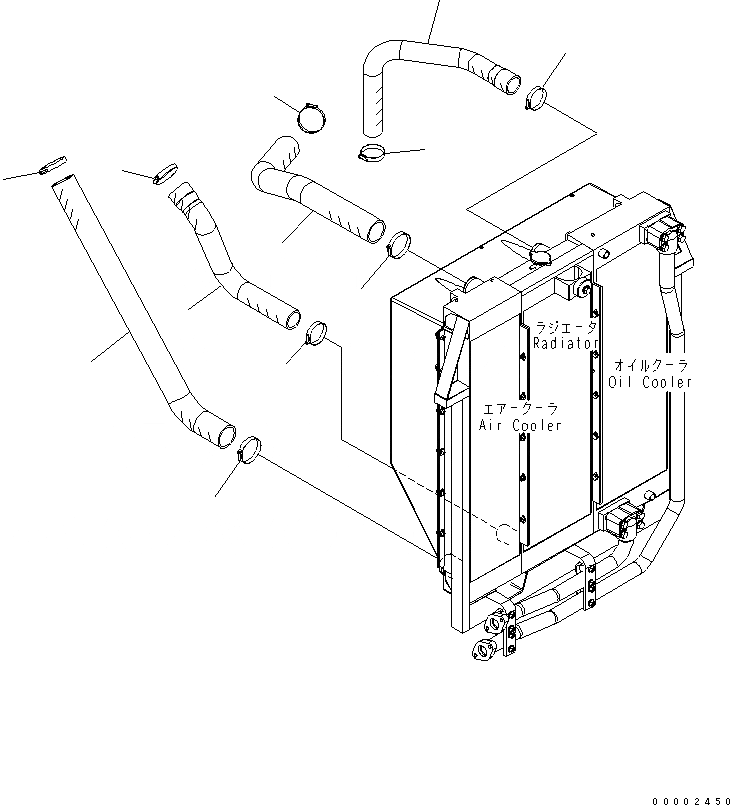 ラジエータ
Radiator

オイルクーラ
Oil Cooler

エアークーラ
Air Cooler

00002450