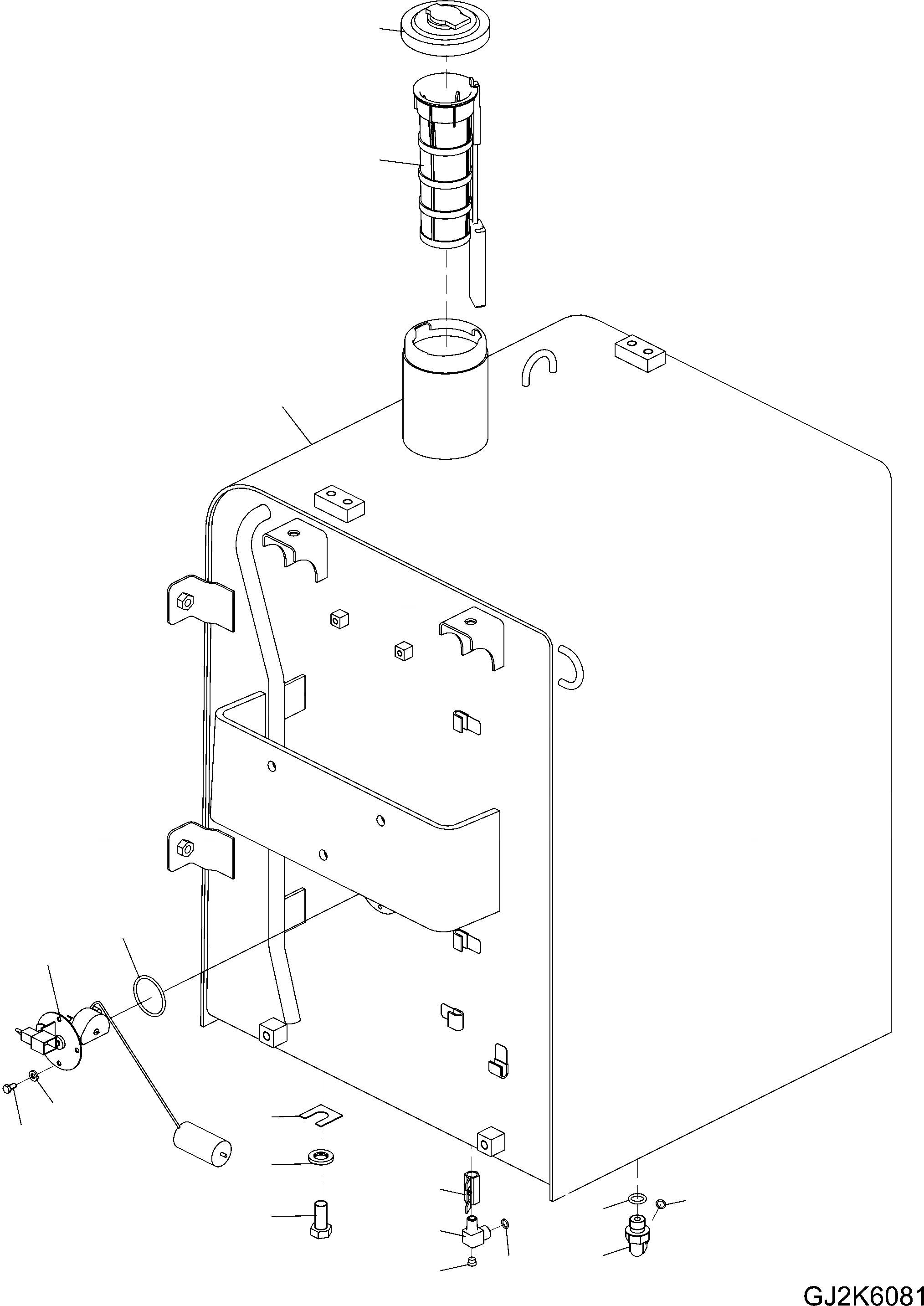 GJ2K6081