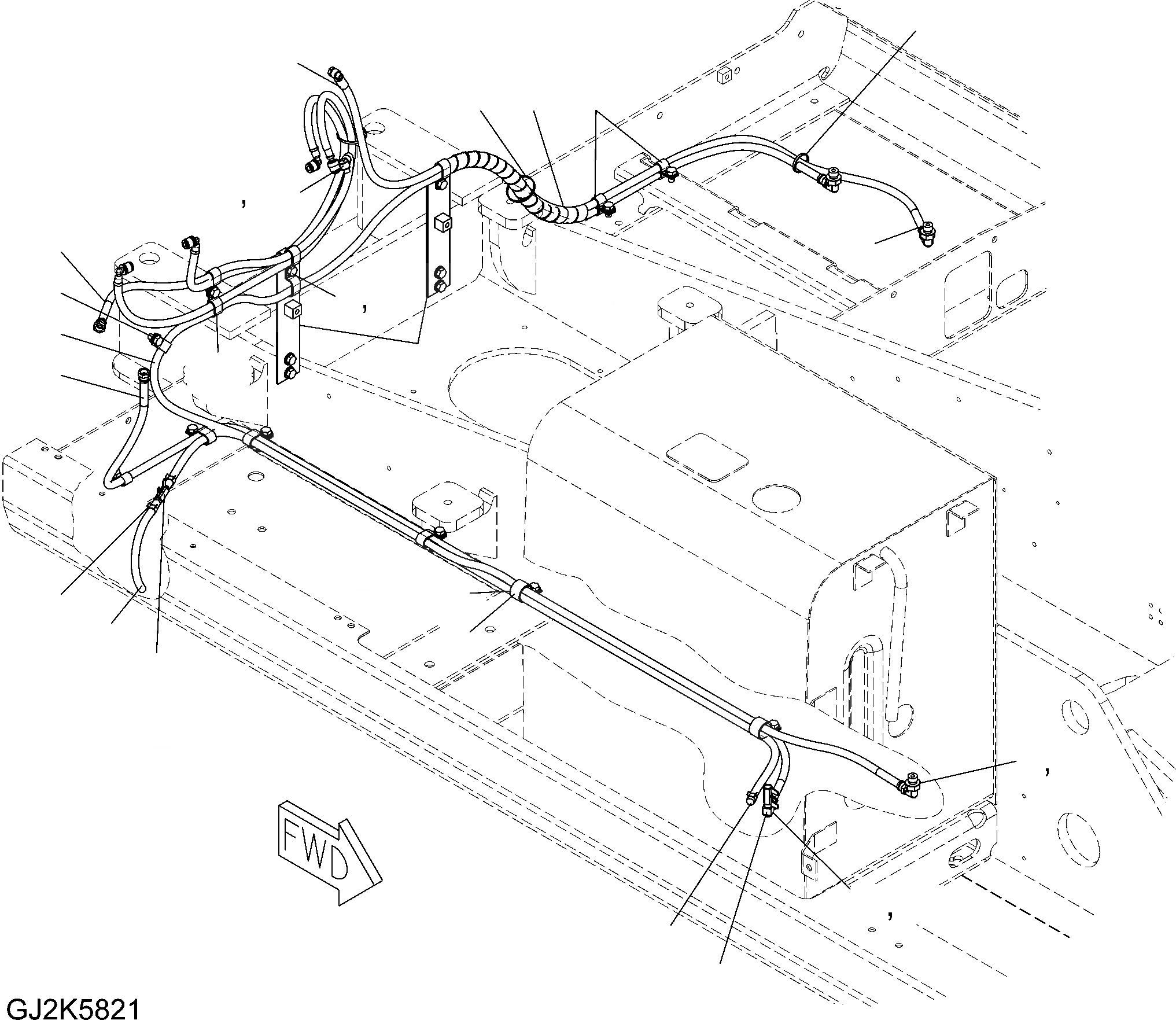 FWD

GJ2K5821