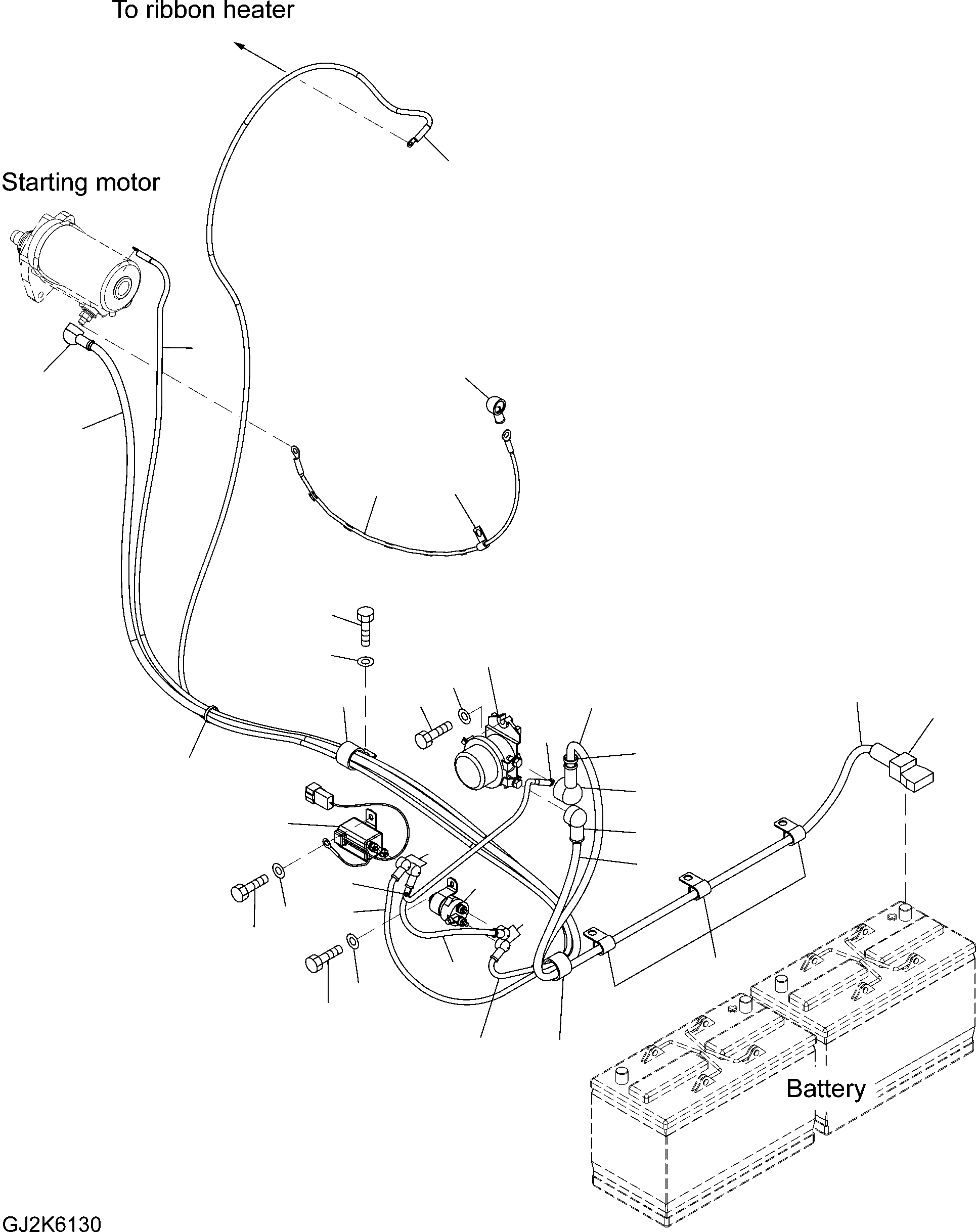 To ribbon heater

Starting motor

Battery

GJ2K6130