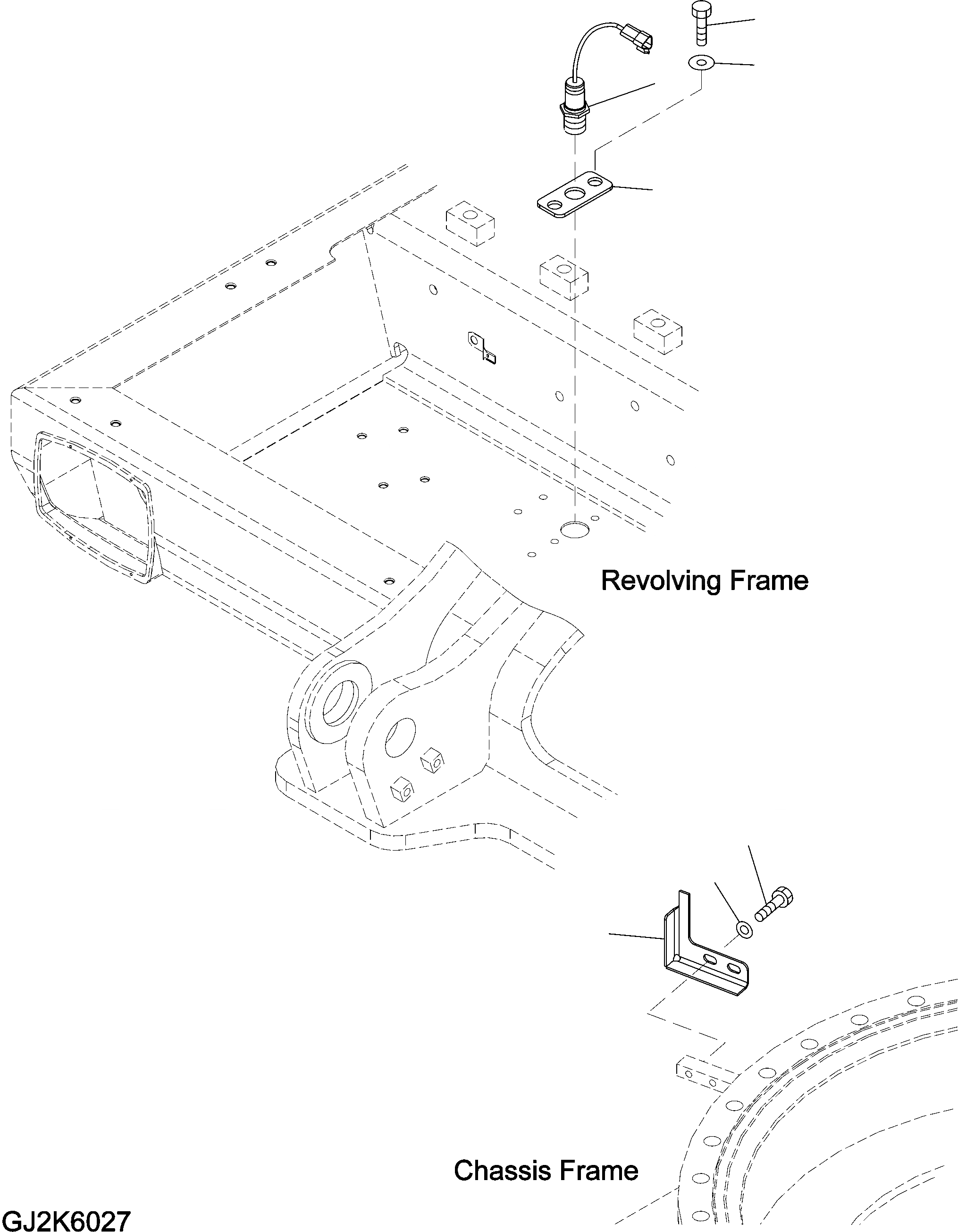 Revolving Frame

Chassis Frame

GJ2K6027