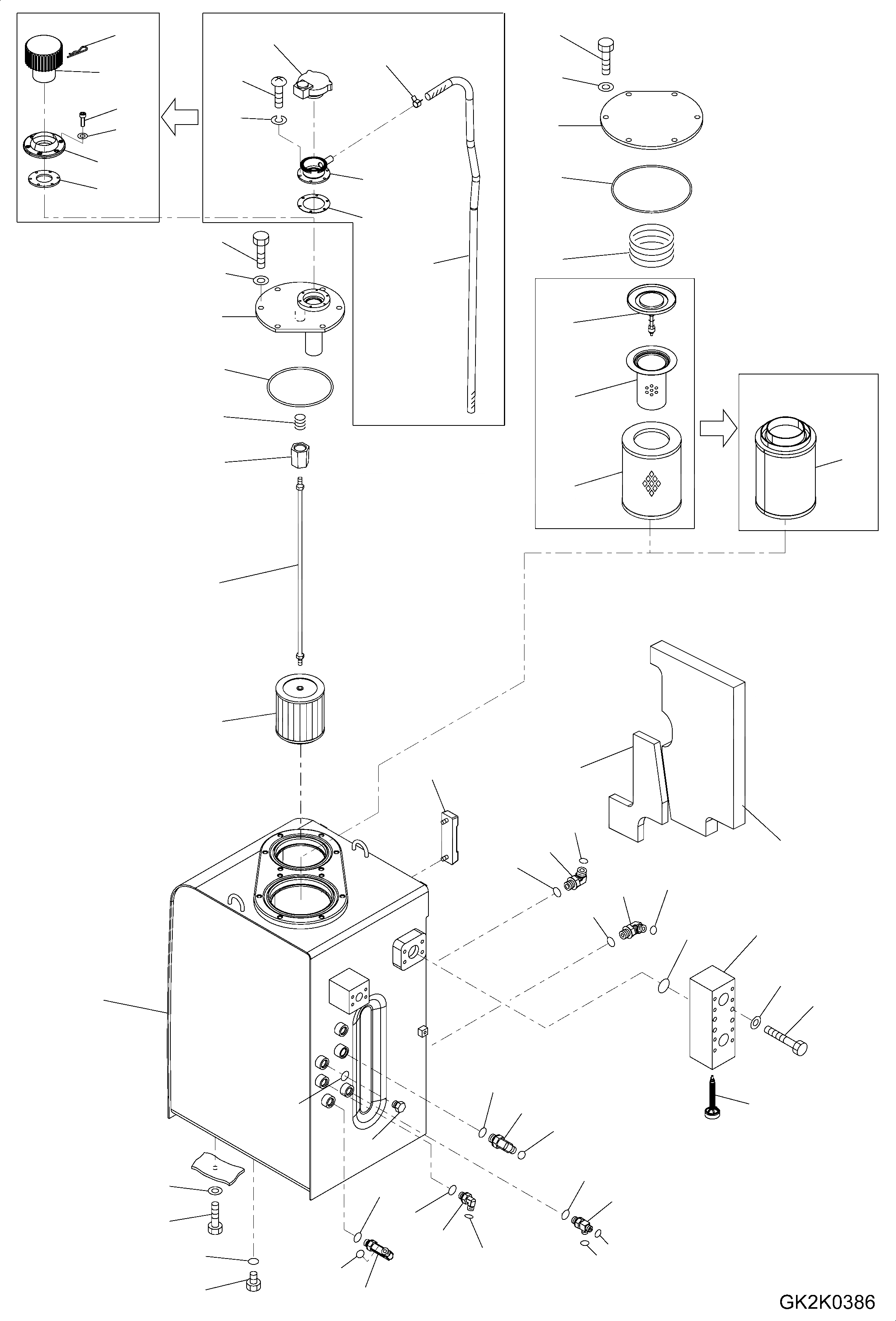 GK2K0386