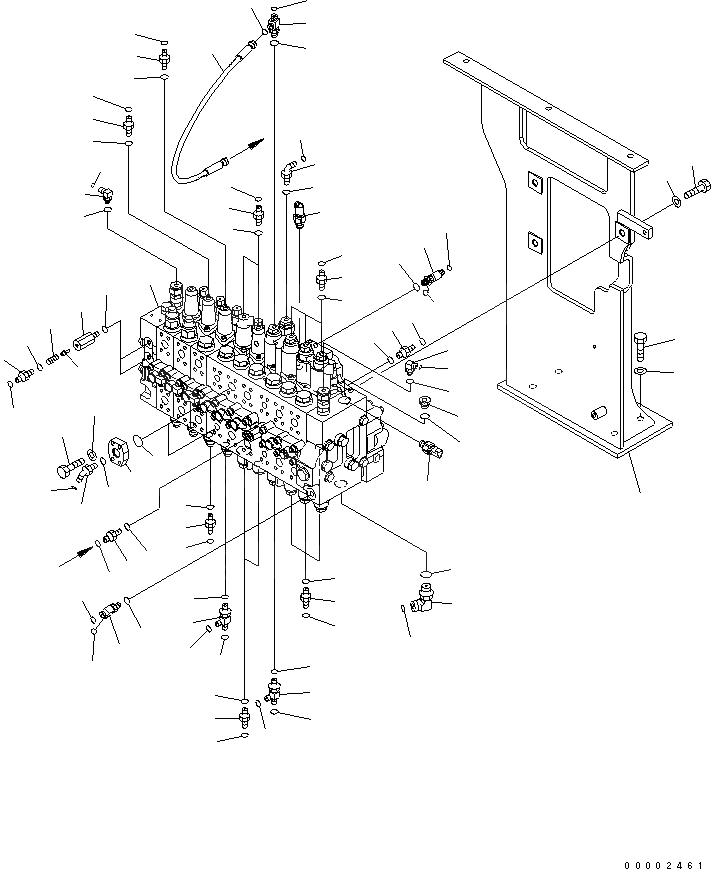 00002461