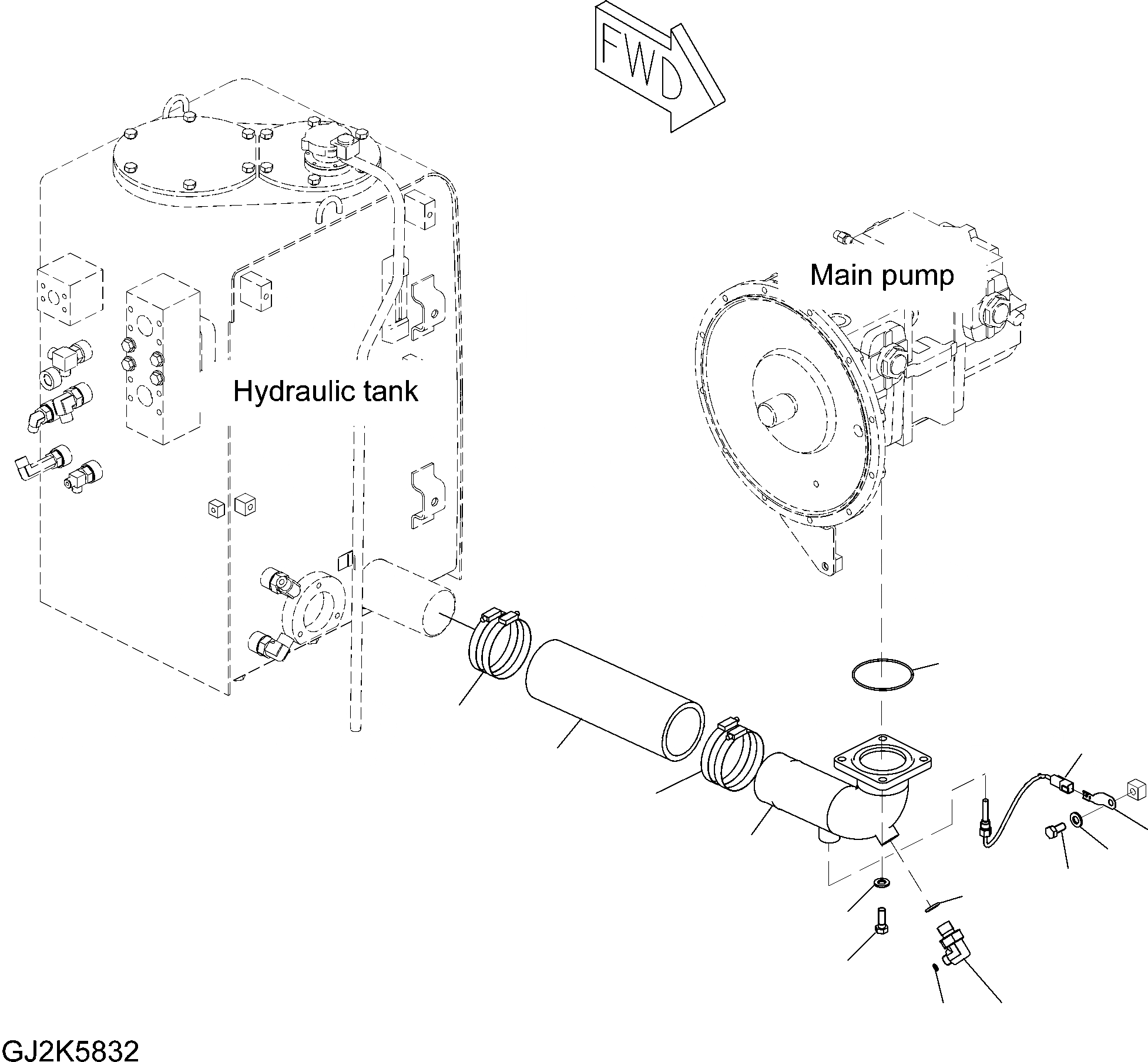 FWD

Main pump

Hydraulic tank

GJ2K5832