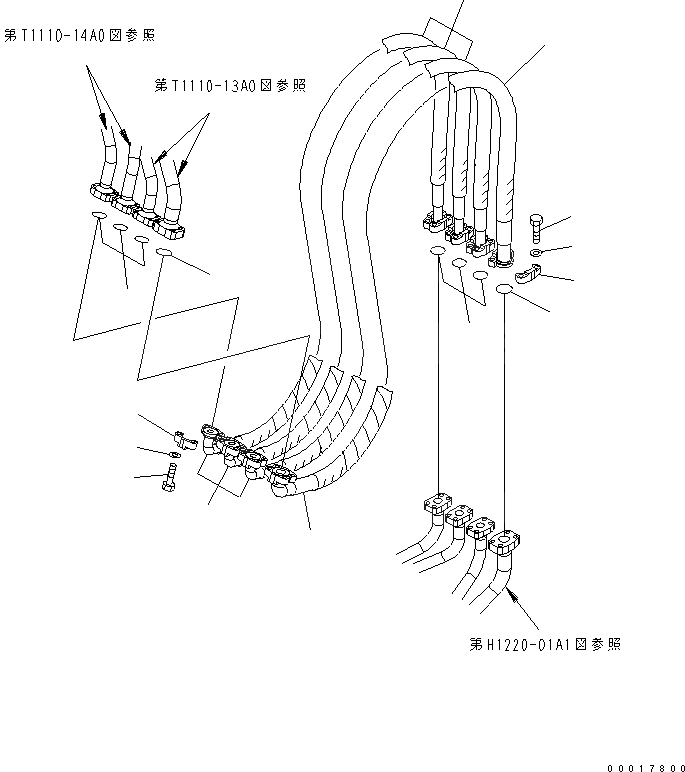 第T1110-14A0図参照

第T1110-13A0図参照

第H1220-01A1図参照

00017800