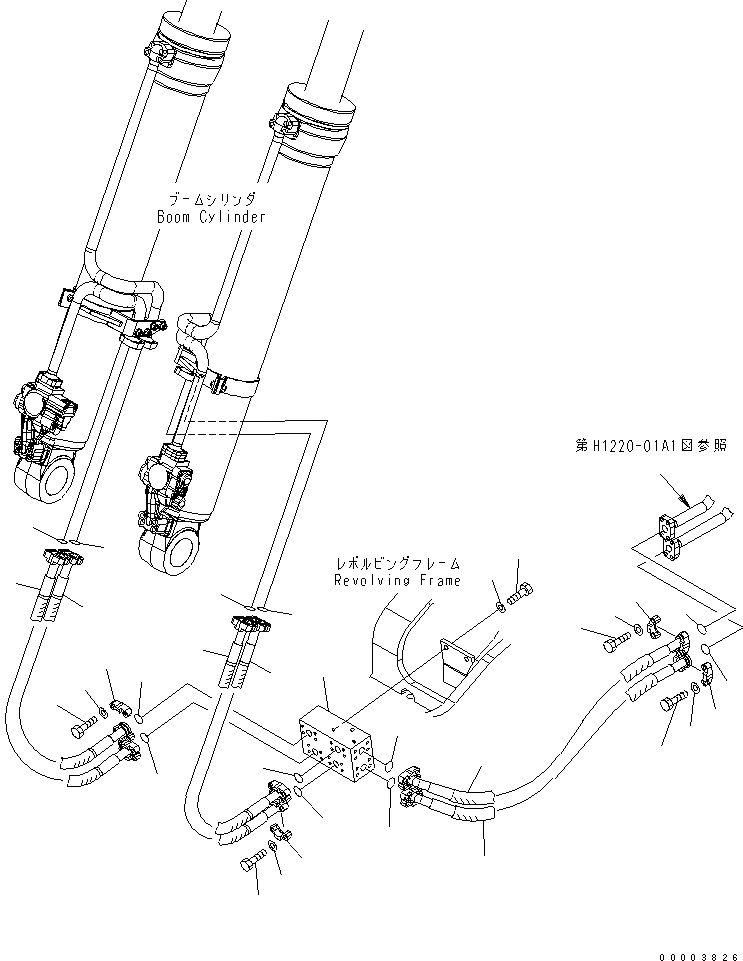 ブームシリンダ
Boom Cylinder

第H1220-01A1図参照

レボルビングフレーム
Revolving Frame

00003826