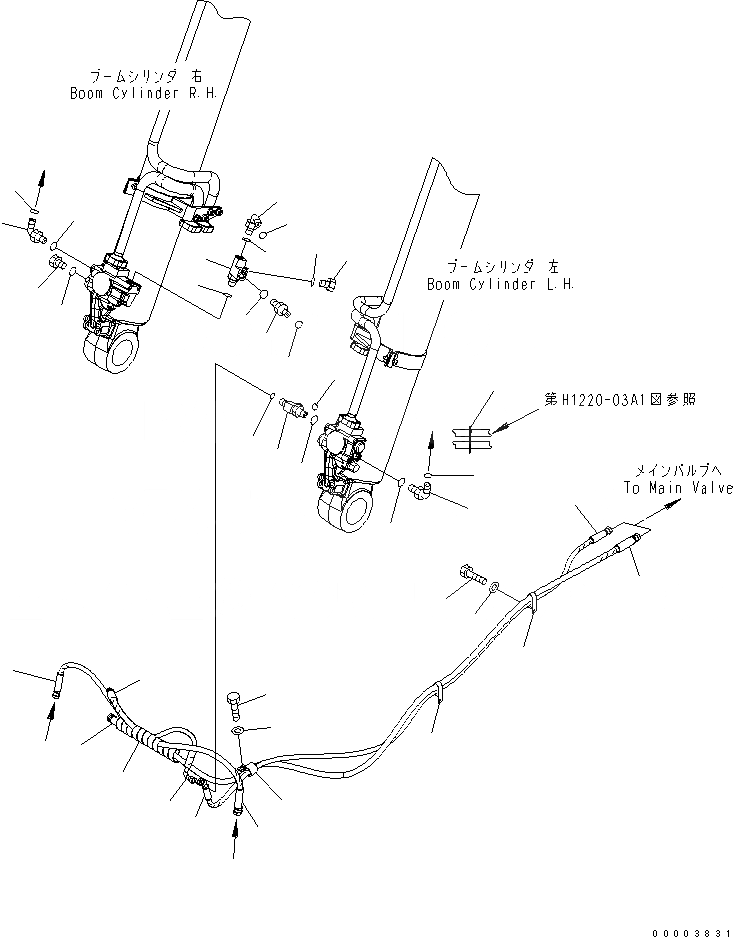 ブームシリンダ 右
Boom Cylinder R.H.

ブームシリンダ 左
Boom Cylinder L.H.

第H1220-03A1図参照

メインバルブへ
To Main Valve

00003831