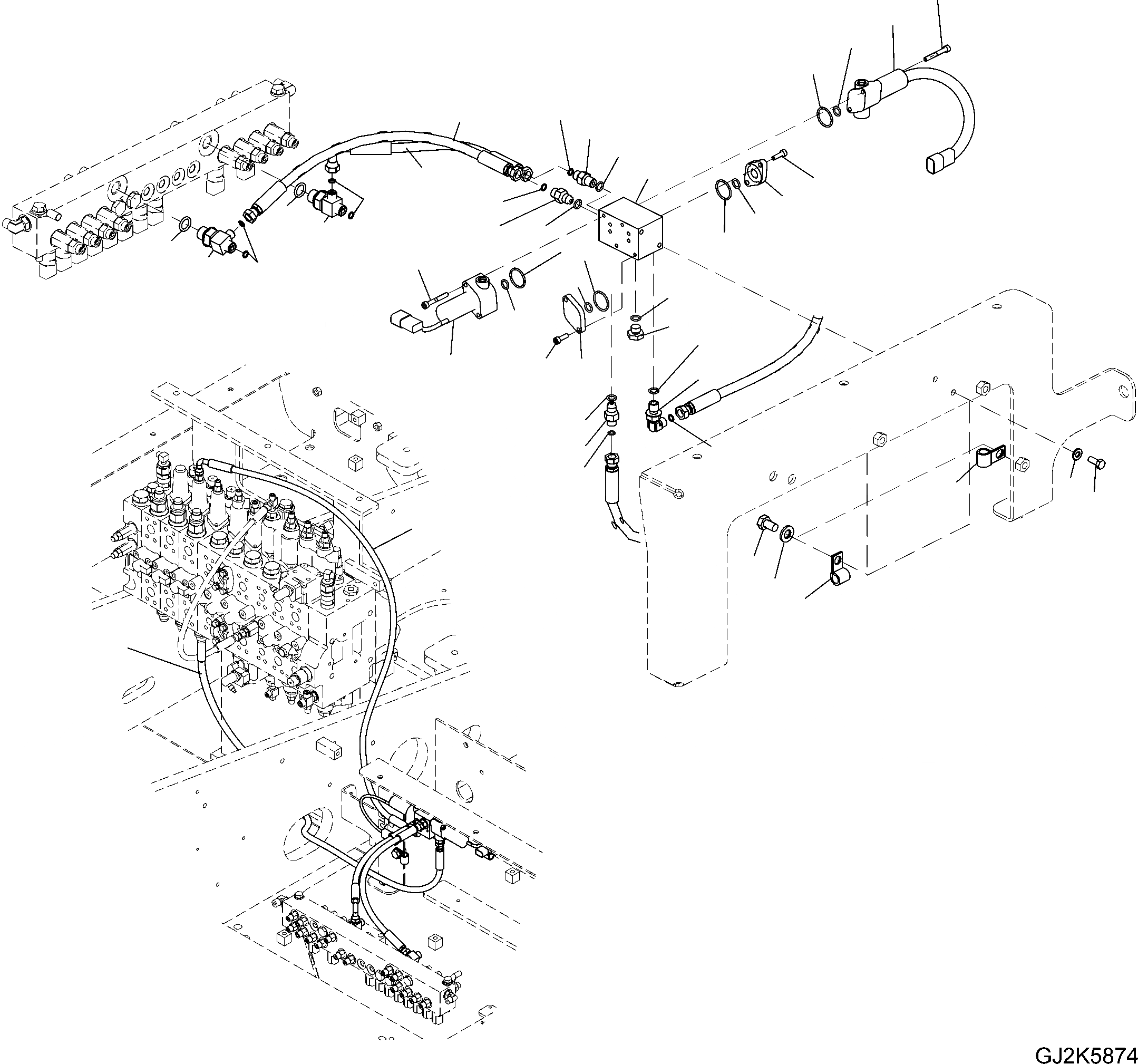 GJ2K5874