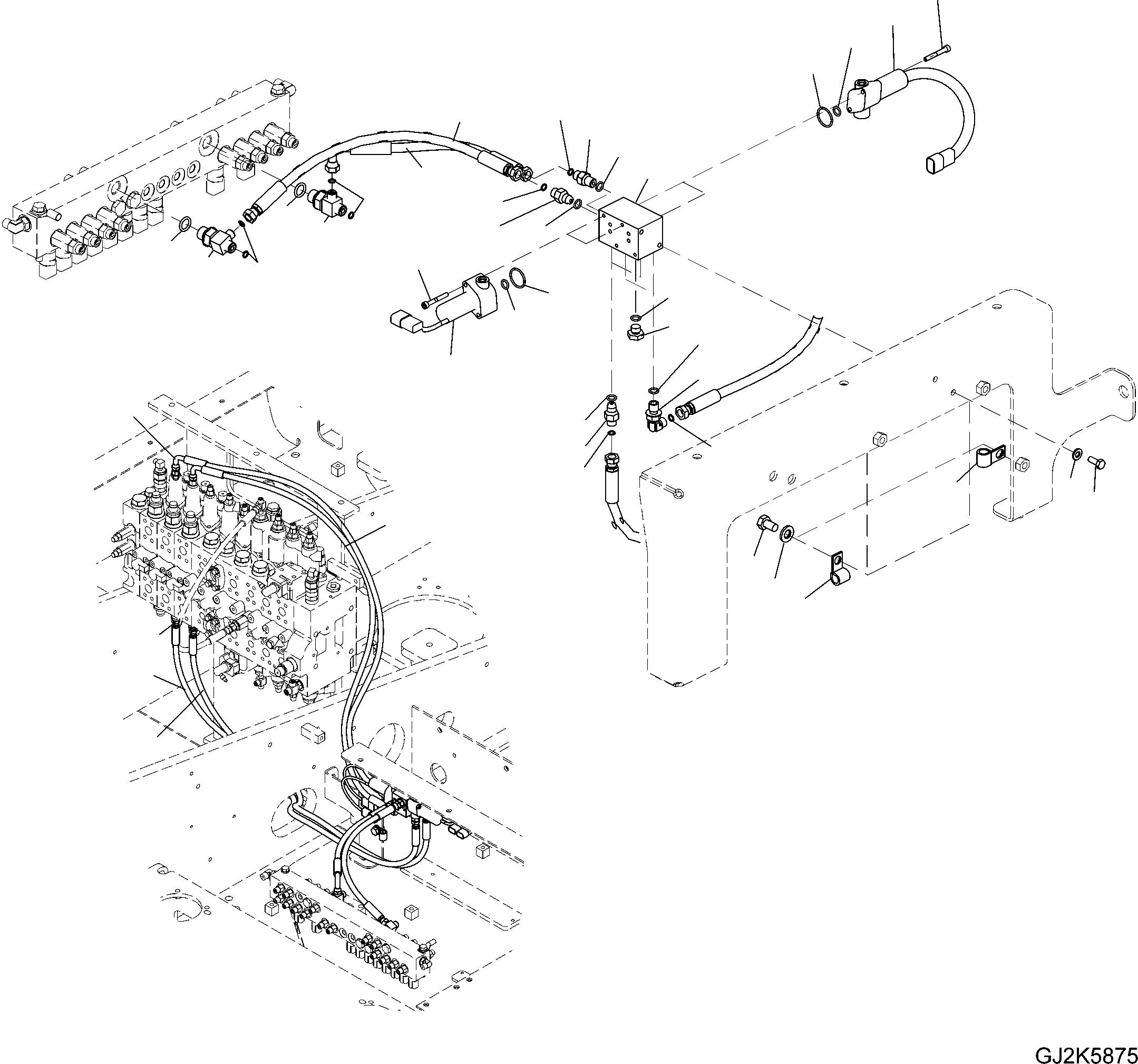 GJ2K5875