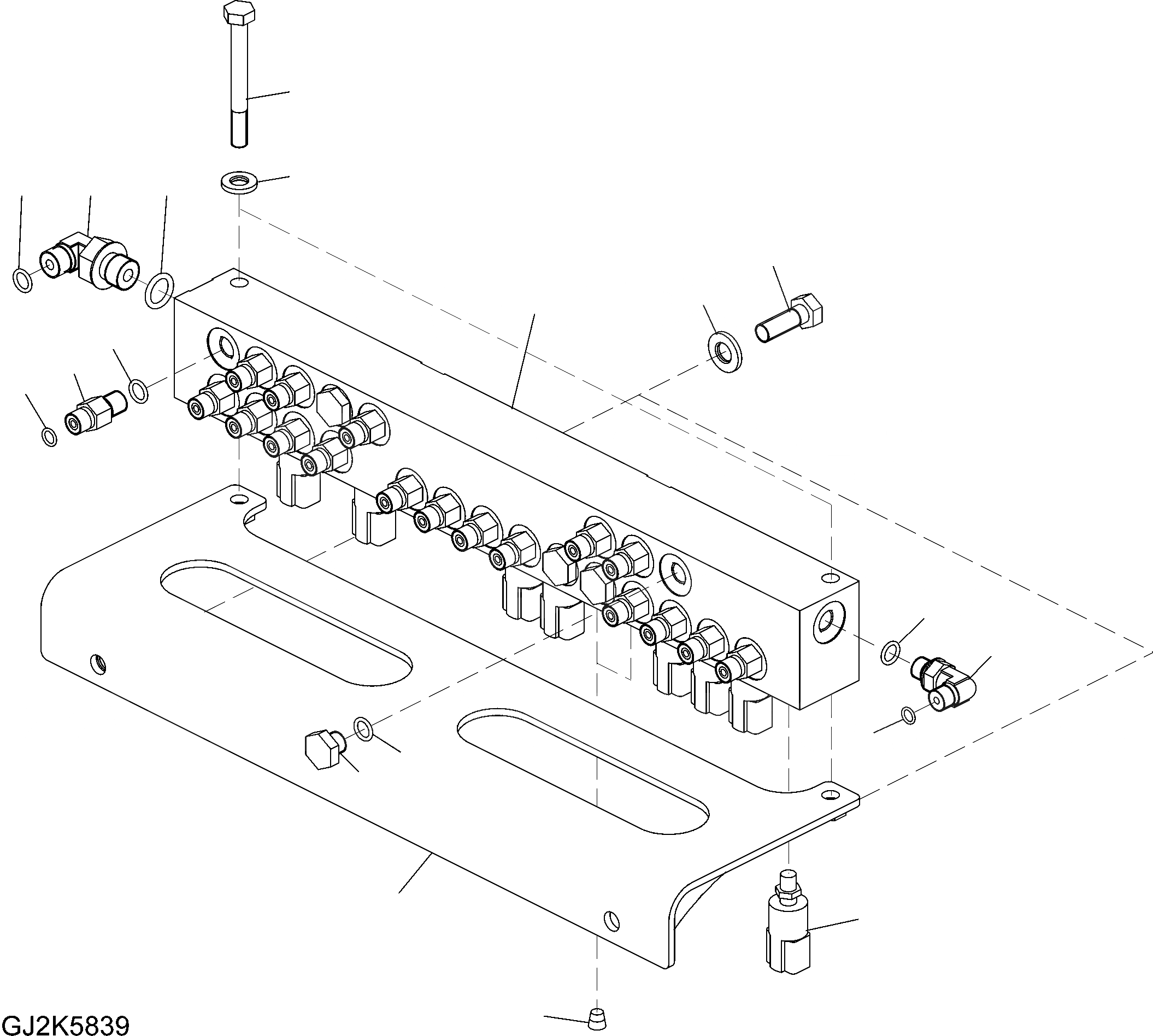 GJ2K5839