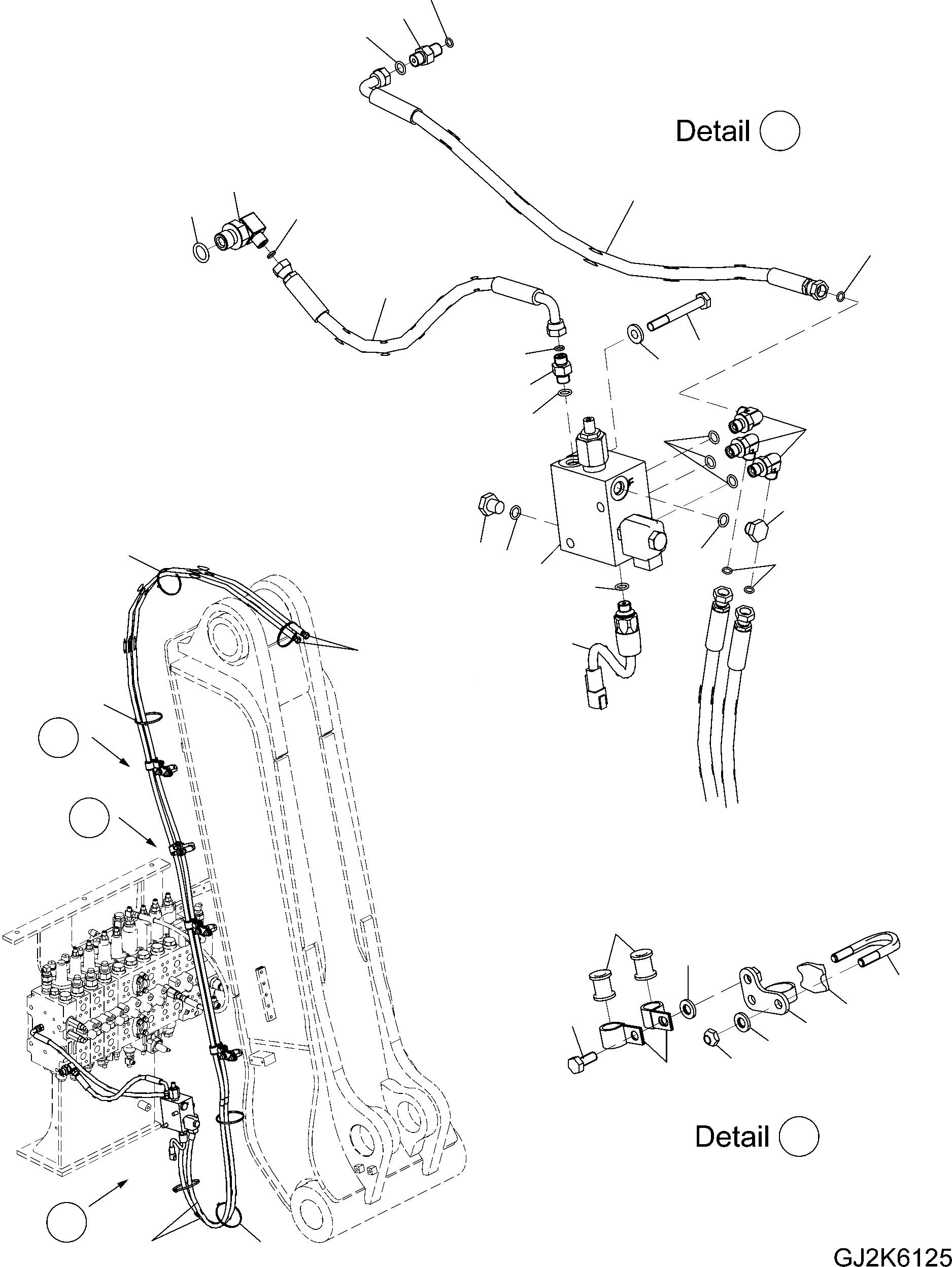 Detail

Detail

GJ2K6125