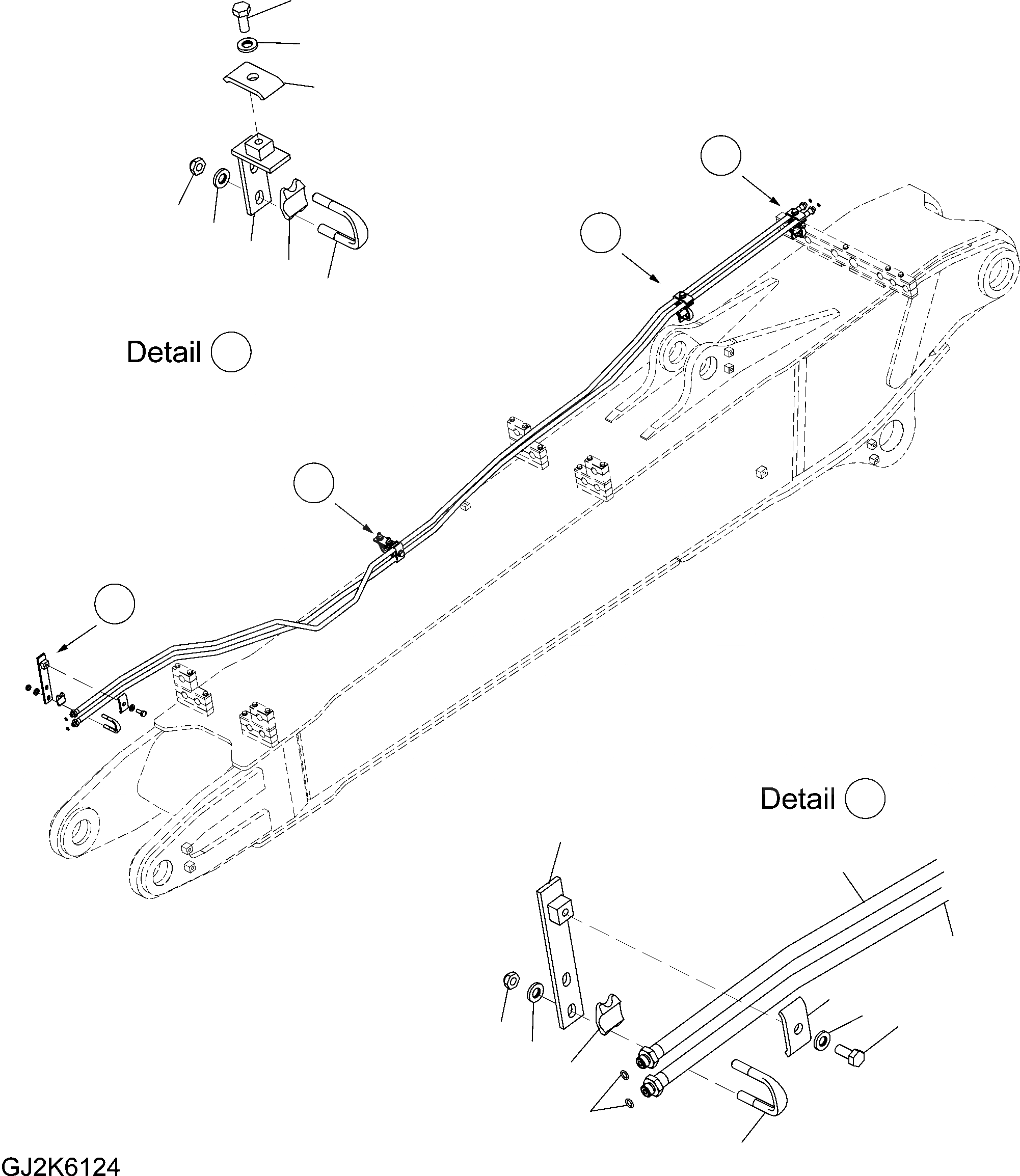 Detail

Detail

GJ2K6124