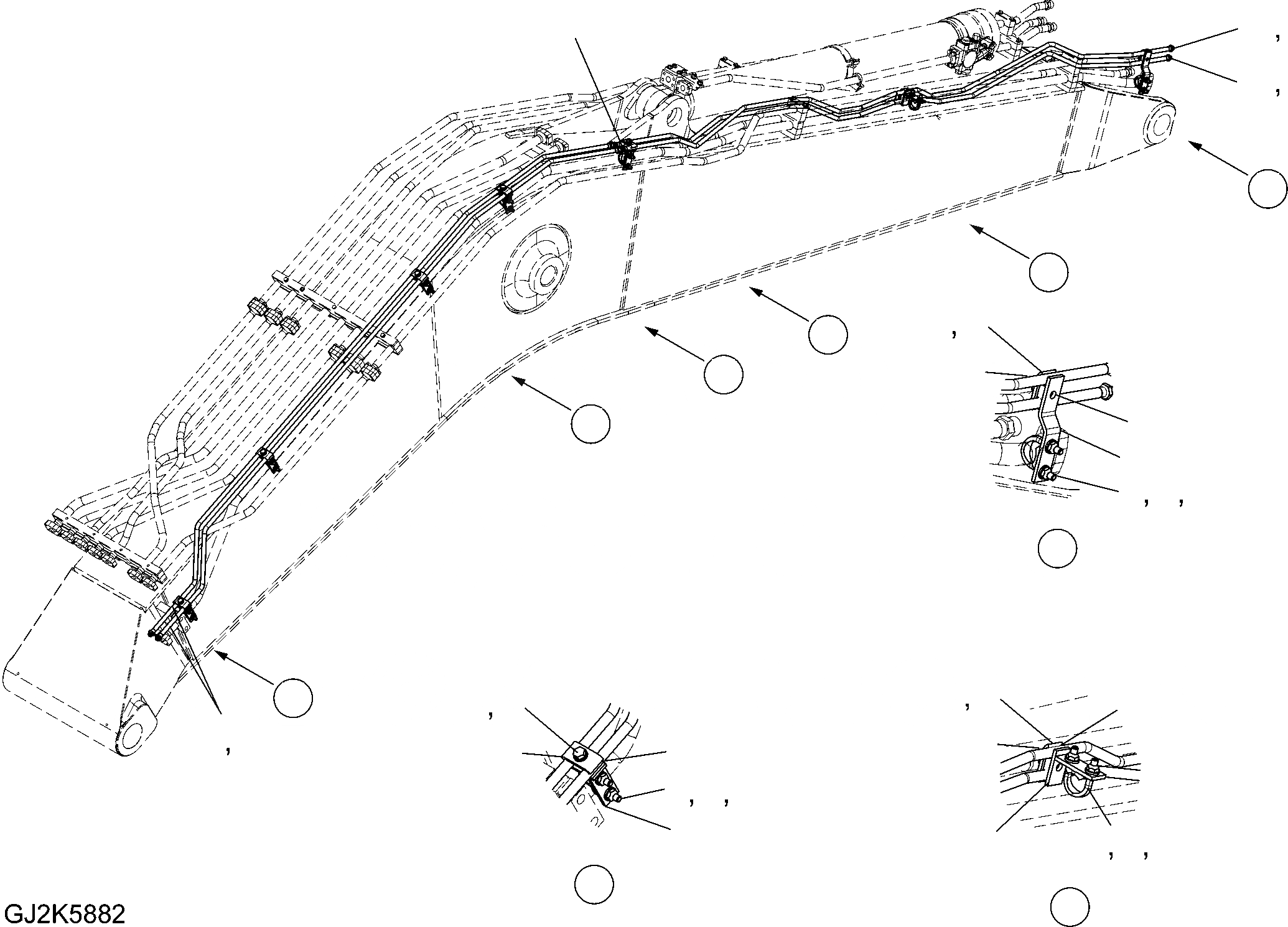 GJ2K5882