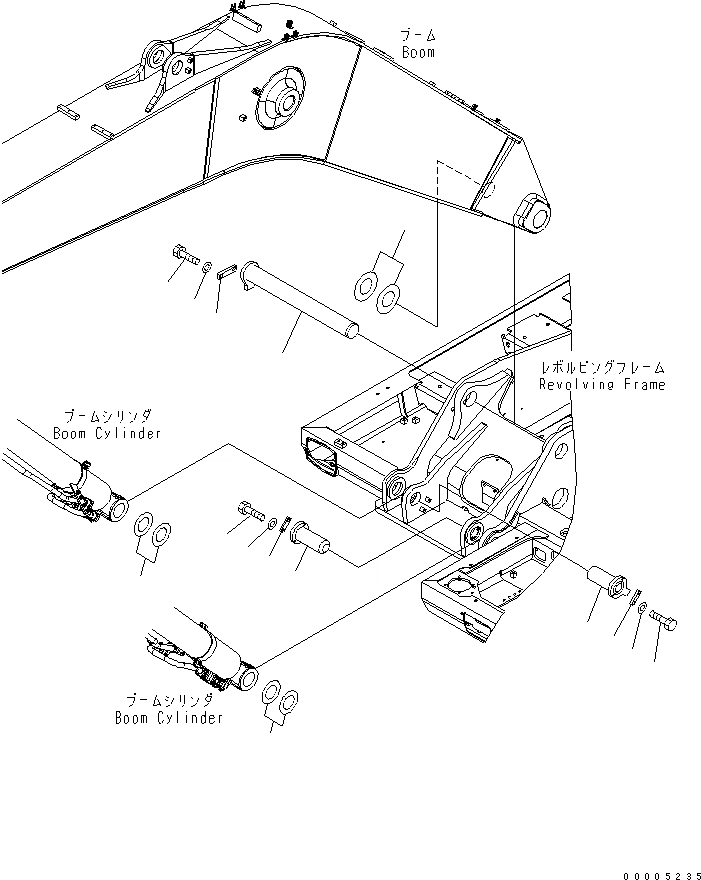 ブーム
Boom

レボルビングフレーム
Revolving Frame

ブームシリンダ
Boom Cylinder

ブームシリンダ
Boom Cylinder

00005235